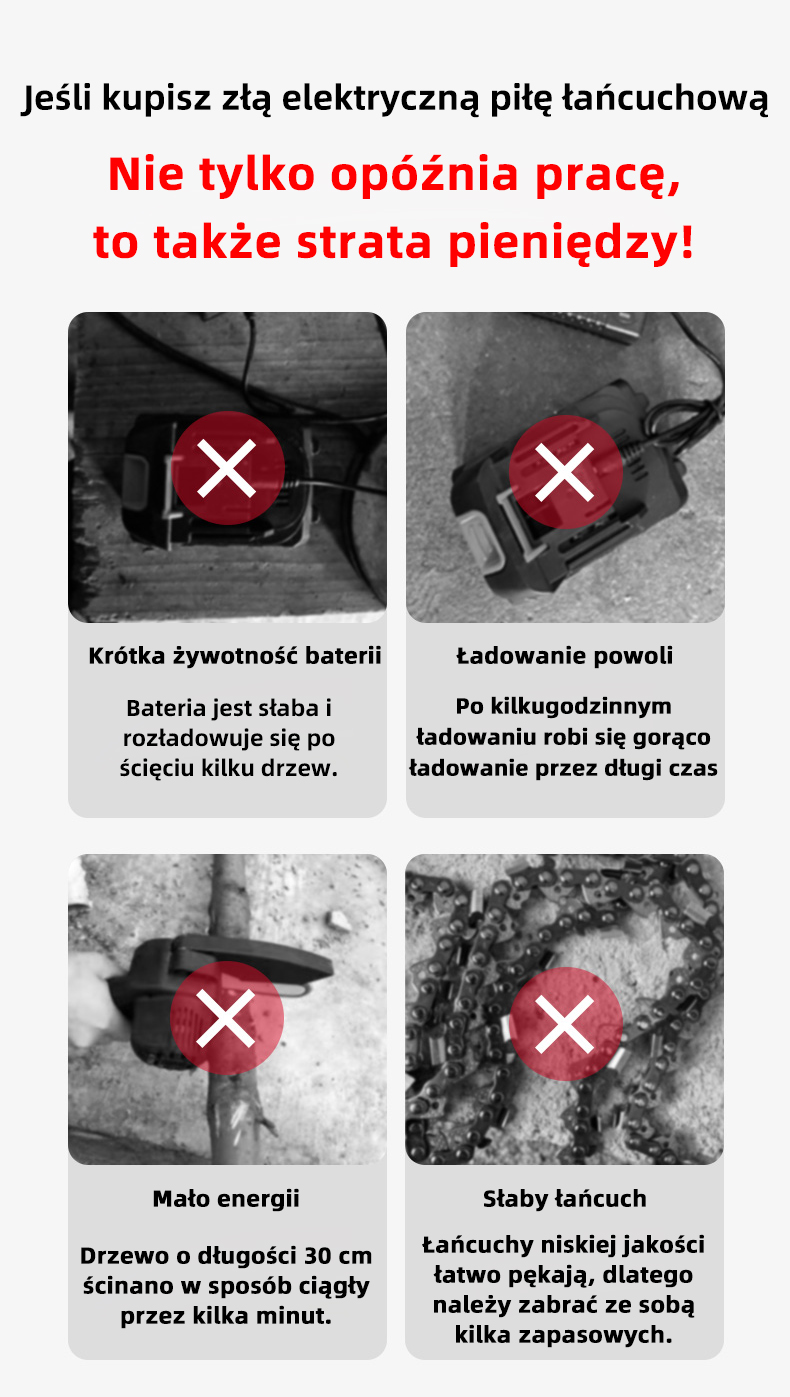 Jeśli kupisz złą elektryczną piłę łańcuchową

Nie tylko opóźnia pracę, to także strata pieniędzy!

Krótka żywotność baterii

Bateria jest słaba i rozładowuje się po ścięciu kilku drzew.

Ładowanie powoli

Po kilkugodzinnym ładowaniu robi się gorąco ładowanie przez długi czas

Mało energii

Drzewo o długości 30 cm ścinano w sposób ciągły przez kilka minut.

Słaby łańcuch

Łańcuchy niskiej jakości łatwo pękają, dlatego należy zabrać ze sobą kilka zapasowych.