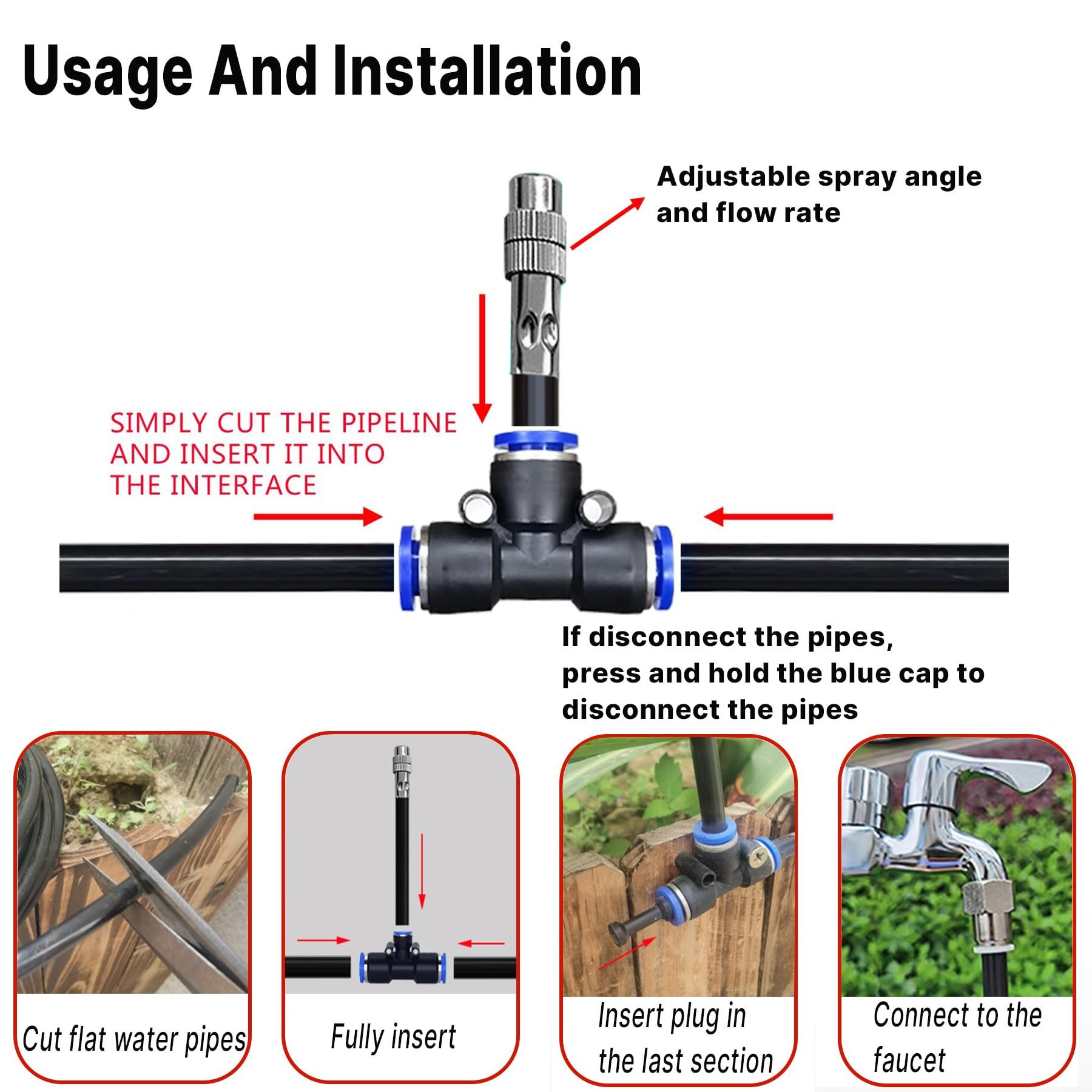 Usage And Installation

Adjustable spray angle and flow rate

SIMPLY CUT THE PIPELINE AND INSERT IT INTO THE INTERFACE

If disconnect the pipes, press and hold the blue cap to disconnect the pipes

Cut flat water pipes

Fully insert

Insert plug in the last section

Connect to the faucet