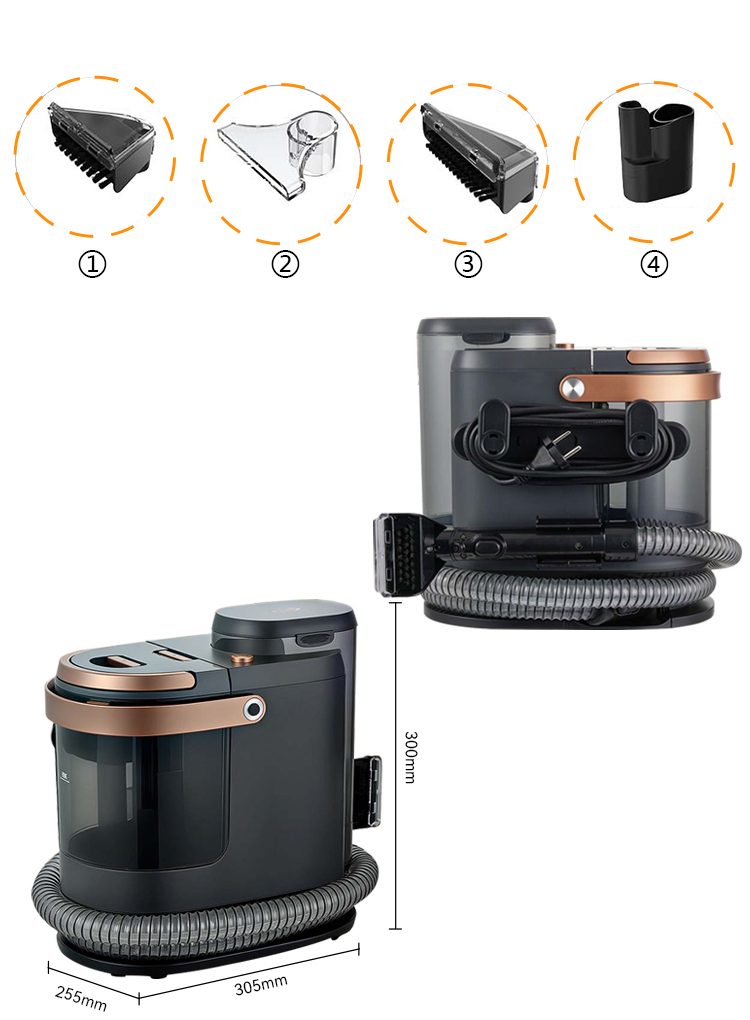 ①

②

③

④

300mm

255mm

305mm