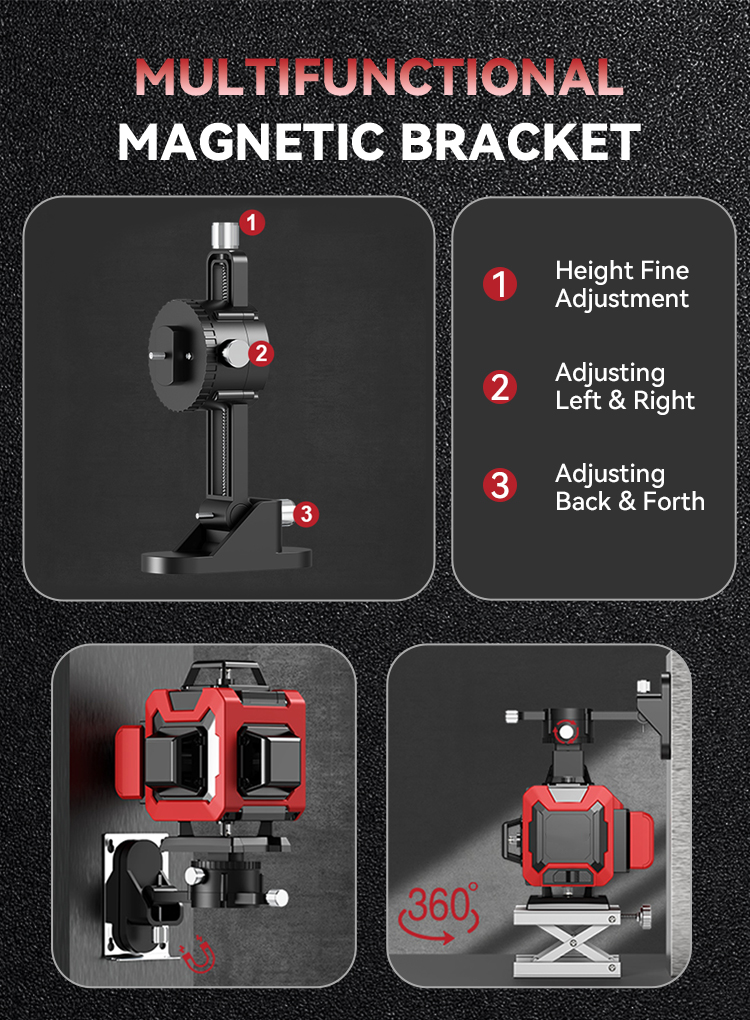 MULTIFUNCTIONAL
MAGNETIC BRACKET

1
2
3

1 Height Fine Adjustment

2 Adjusting Left & Right

3 Adjusting Back & Forth

360°