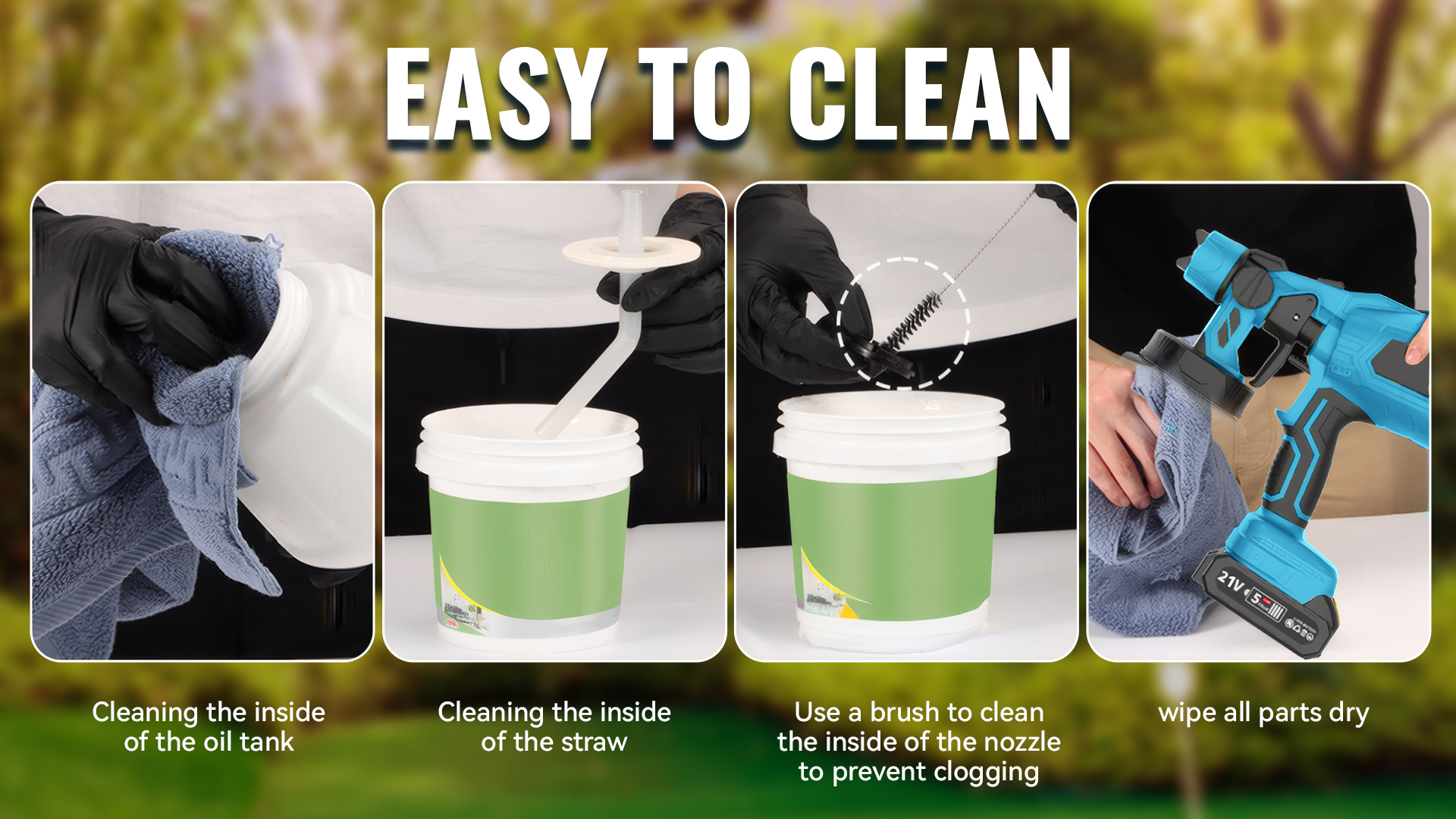 EASY TO CLEAN

21V 5

Cleaning the inside of the oil tank

Cleaning the inside of the straw

Use a brush to clean the inside of the nozzle to prevent clogging

wipe all parts dry