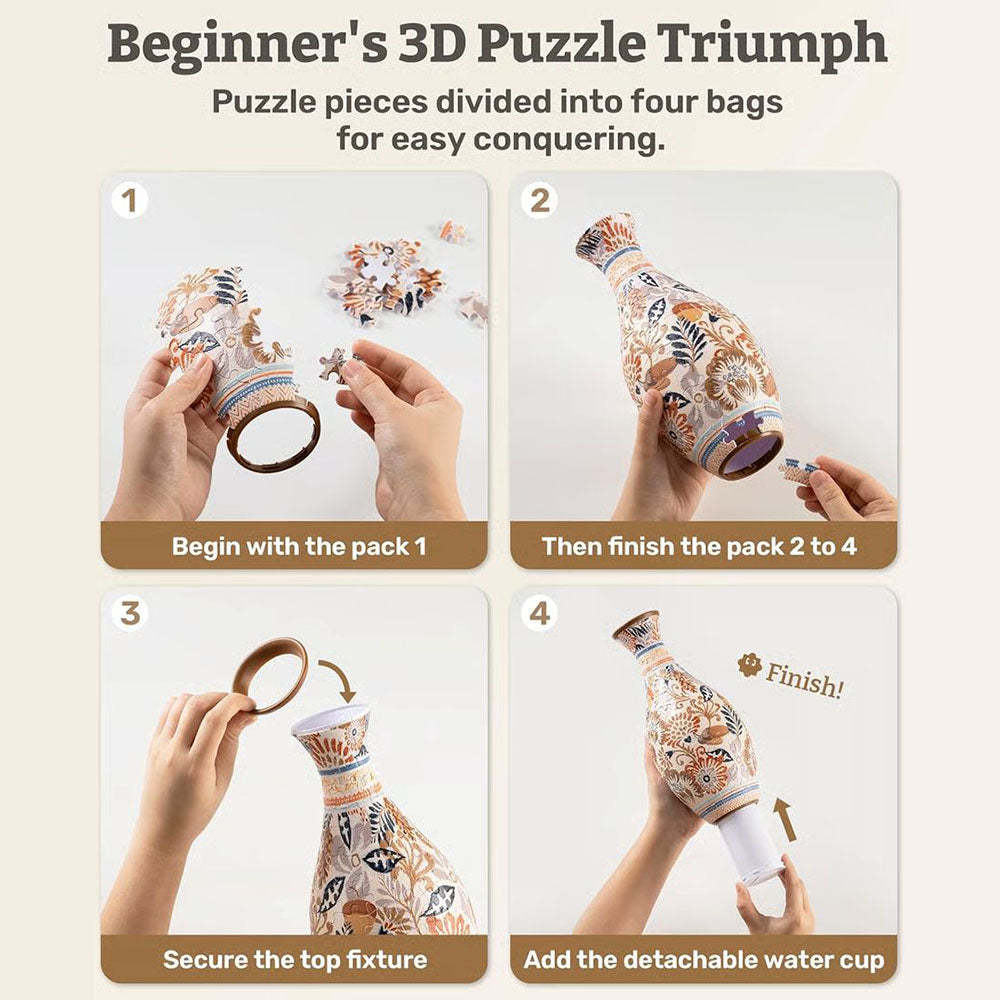 Beginner's 3D Puzzle Triumph

Puzzle pieces divided into four bags for easy conquering.

1

Begin with the pack 1

2

Then finish the pack 2 to 4

3

Secure the top fixture

4

Finish!

Add the detachable water cup