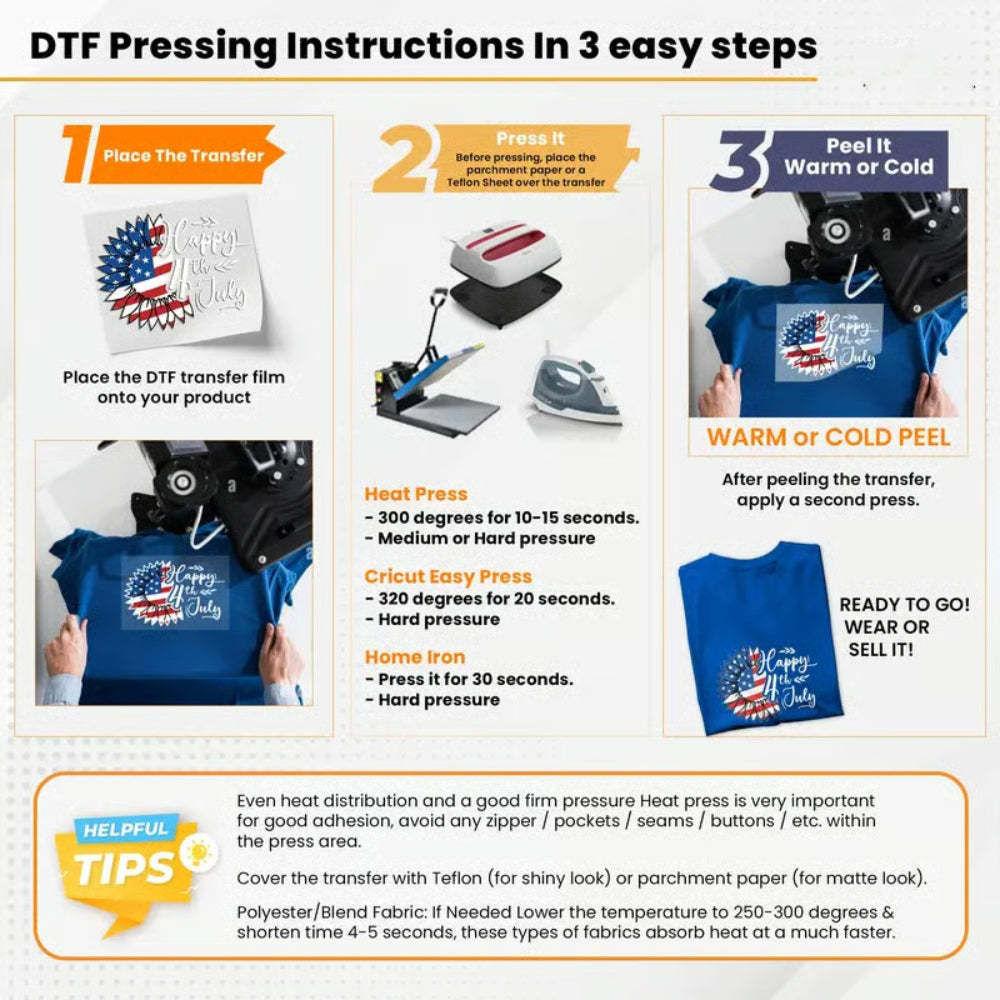 DTF Pressing Instructions In 3 easy steps

1 Place The Transfer

Happy 4th July

Place the DTF transfer film onto your product

Happy 4th July

2 Press It
Before pressing, place the parchment paper or a Teflon Sheet over the transfer

Heat Press
- 300 degrees for 10-15 seconds.
- Medium or Hard pressure

Cricut Easy Press
- 320 degrees for 20 seconds.
- Hard pressure

Home Iron
- Press it for 30 seconds.
- Hard pressure

3 Peel It Warm or Cold

Happy 4th July

WARM or COLD PEEL

After peeling the transfer, apply a second press.

Happy 4th July

READY TO GO! WEAR OR SELL IT!

HELPFUL TIPS

Even heat distribution and a good firm pressure Heat press is very important for good adhesion, avoid any zipper / pockets / seams / buttons / etc. within the press area.

Cover the transfer with Teflon (for shiny look) or parchment paper (for matte look).

Polyester/Blend Fabric: If Needed Lower the temperature to 250-300 degrees & shorten time 4-5 seconds, these types of fabrics absorb heat at a much faster.