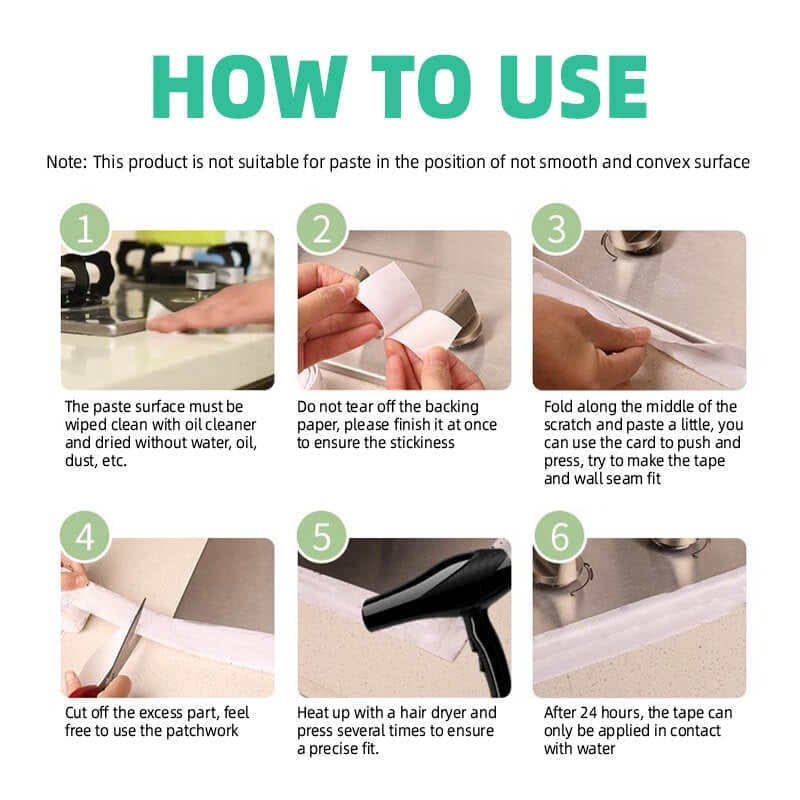 HOW TO USE

Note: This product is not suitable for paste in the position of not smooth and convex surface

1

The paste surface must be wiped clean with oil cleaner and dried without water, oil, dust, etc.

2

Do not tear off the backing paper, please finish it at once to ensure the stickiness

3

Fold along the middle of the scratch and paste a little, you can use the card to push and press, try to make the tape and wall seam fit

4

Cut off the excess part, feel free to use the patchwork

5

Heat up with a hair dryer and press several times to ensure a precise fit.

6

After 24 hours, the tape can only be applied in contact with water