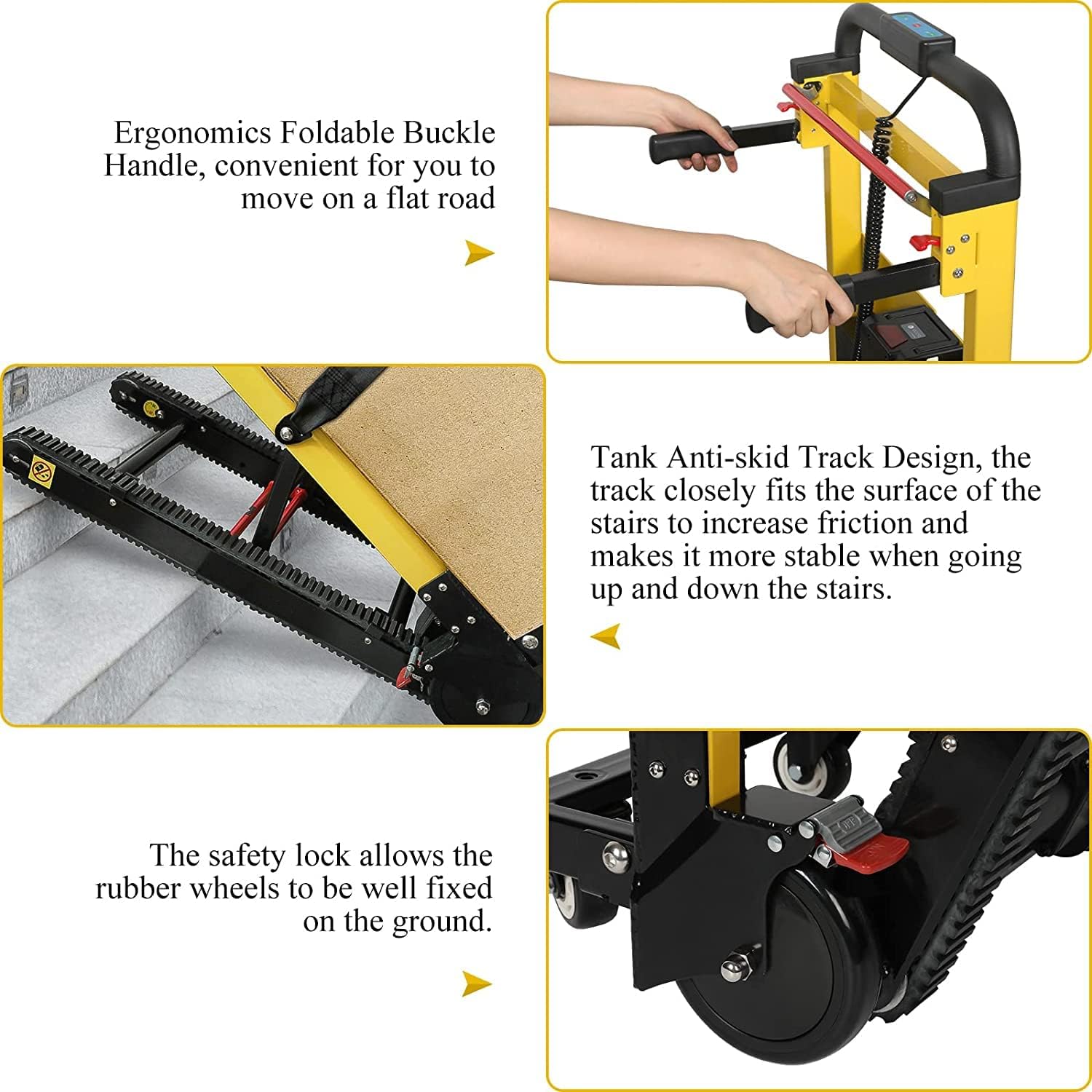 Ergonomics Foldable Buckle Handle, convenient for you to move on a flat road

Tank Anti-skid Track Design, the track closely fits the surface of the stairs to increase friction and makes it more stable when going up and down the stairs.

The safety lock allows the rubber wheels to be well fixed on the ground.