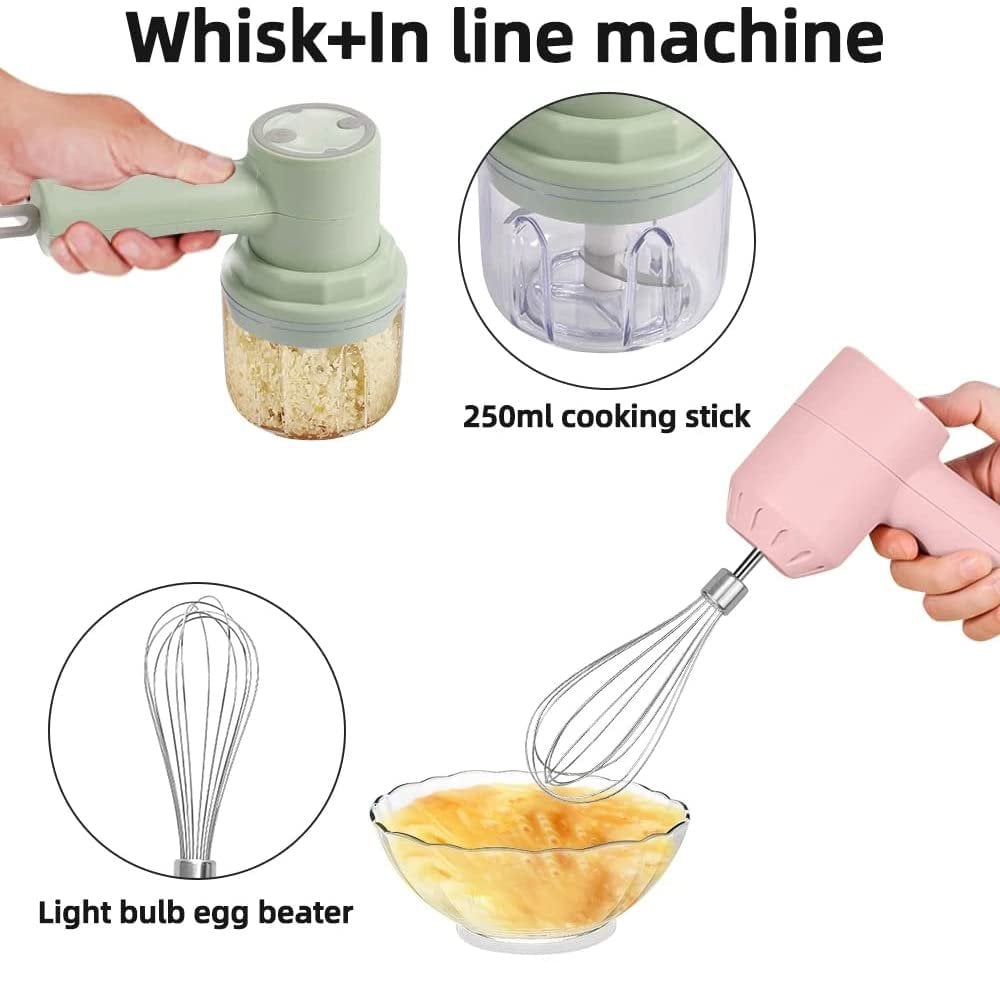 Whisk+In line machine

250ml cooking stick

Light bulb egg beater