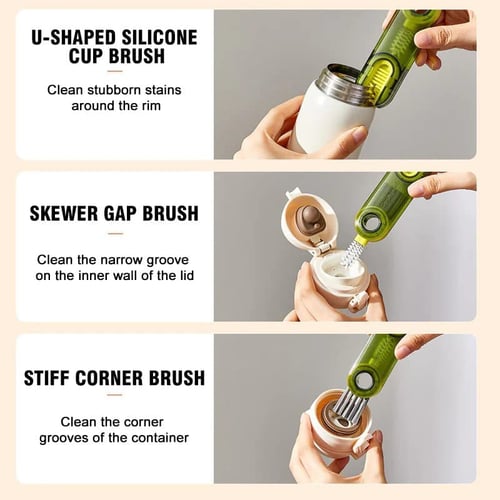 U-SHAPED SILICONE CUP BRUSH

Clean stubborn stains around the rim

SKEWER GAP BRUSH

Clean the narrow groove on the inner wall of the lid

STIFF CORNER BRUSH

Clean the corner grooves of the container