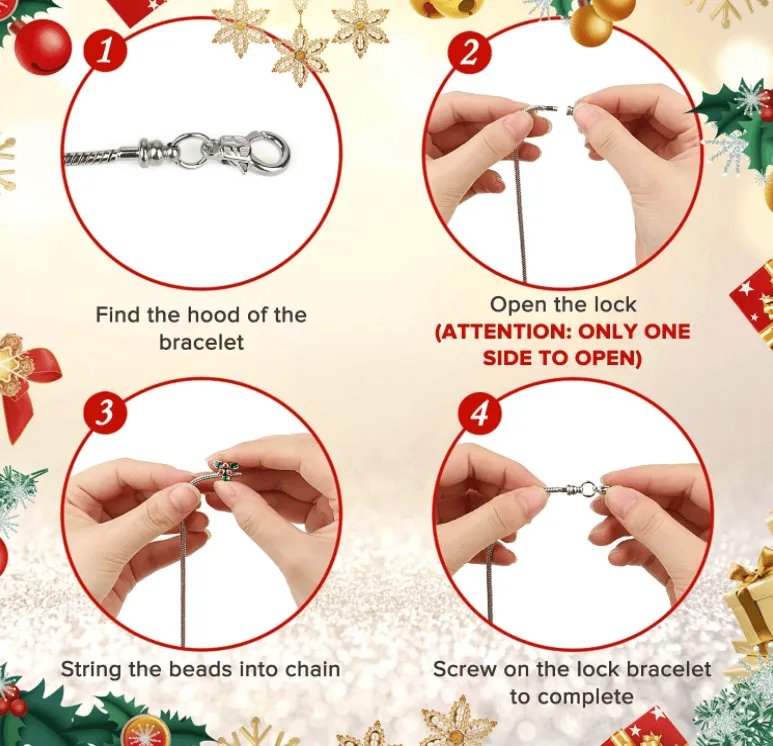 1

Find the hood of the bracelet

2

Open the lock
(ATTENTION: ONLY ONE SIDE TO OPEN)

3

String the beads into chain

4

Screw on the lock bracelet to complete