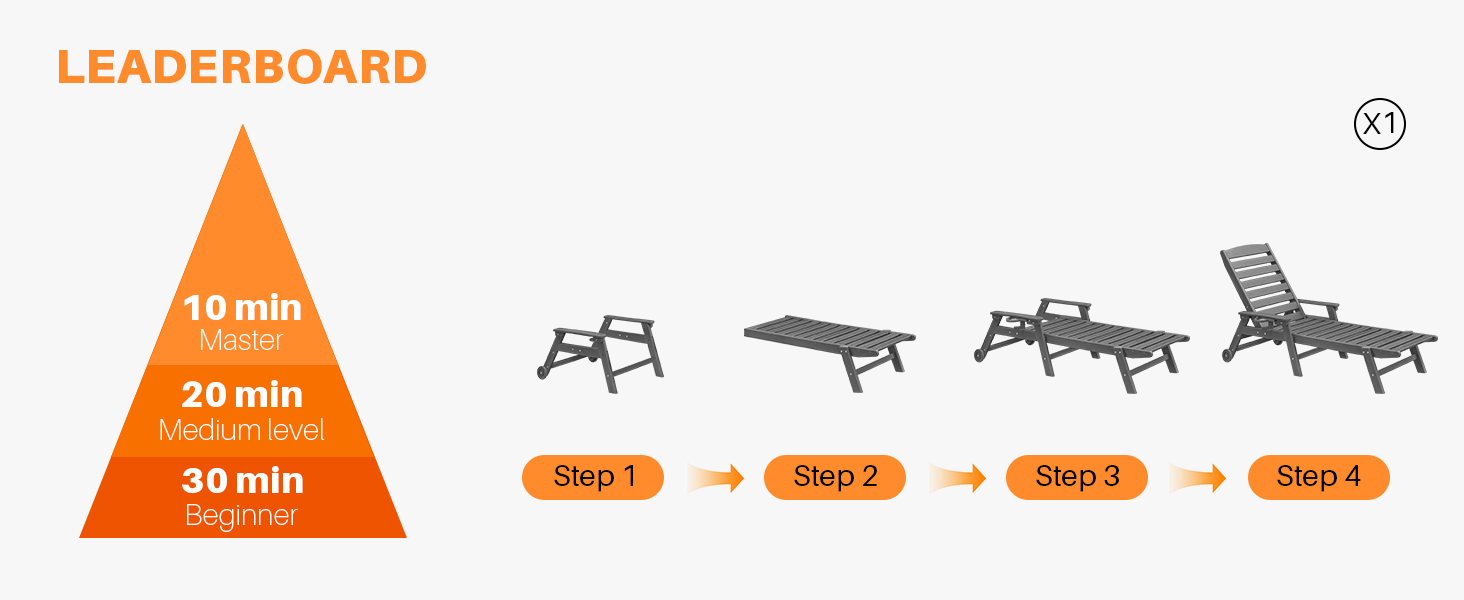 LEADERBOARD

10 min
Master

20 min
Medium level

30 min
Beginner

X1

Step 1

Step 2

Step 3

Step 4