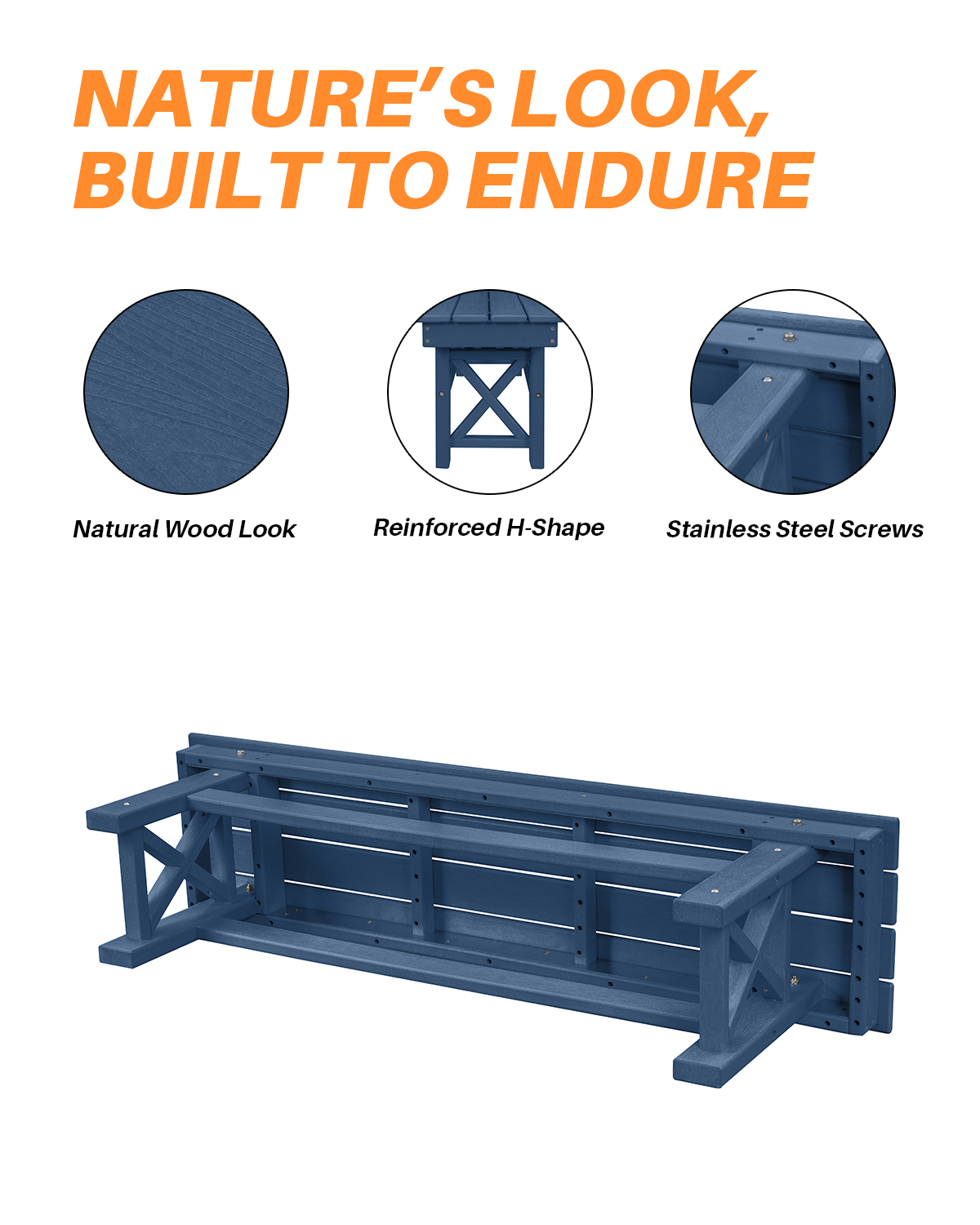 NATURE'S LOOK, BUILT TO ENDURE

Natural Wood Look

Reinforced H-Shape

Stainless Steel Screws