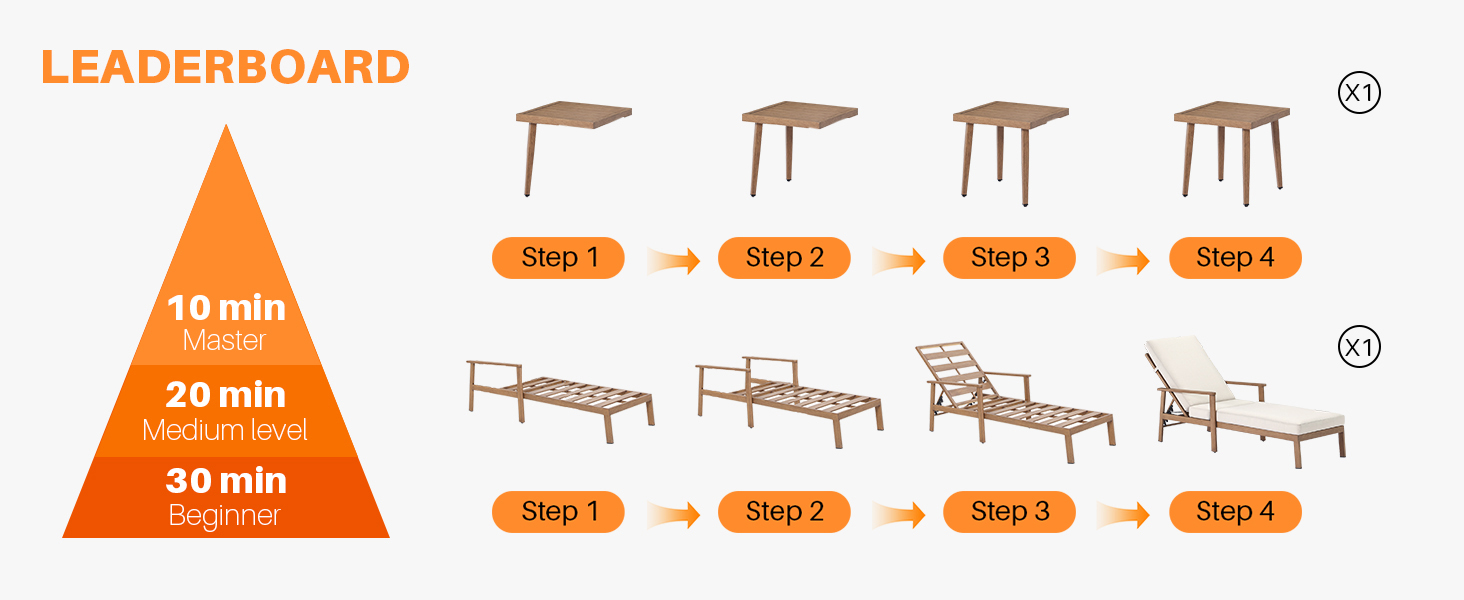 LEADERBOARD

10 min
Master

20 min
Medium level

30 min
Beginner

X1

Step 1 Step 2 Step 3 Step 4

X1

Step 1 Step 2 Step 3 Step 4