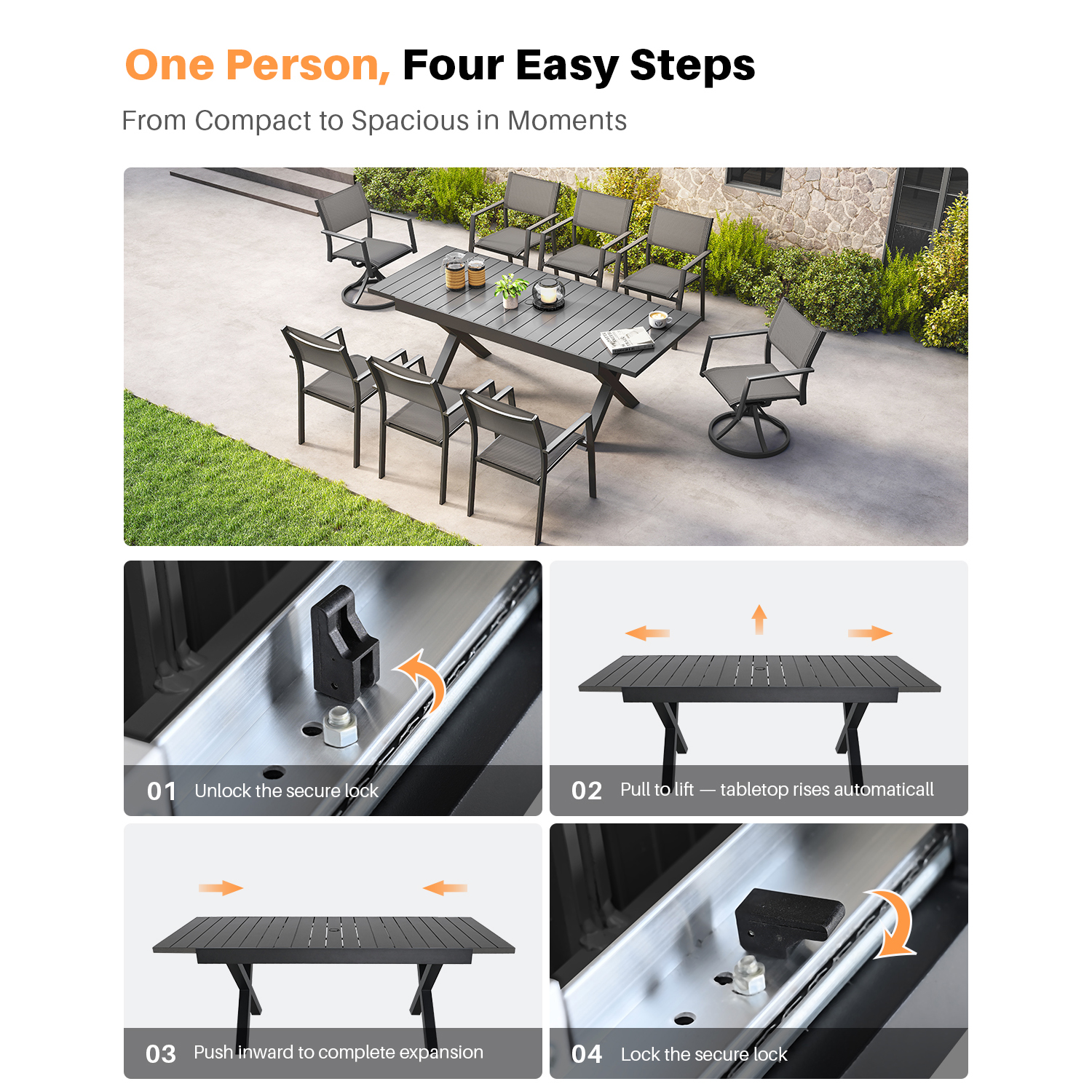 One Person, Four Easy Steps

From Compact to Spacious in Moments

01 Unlock the secure lock

02 Pull to lift — tabletop rises automaticall

03 Push inward to complete expansion

04 Lock the secure lock