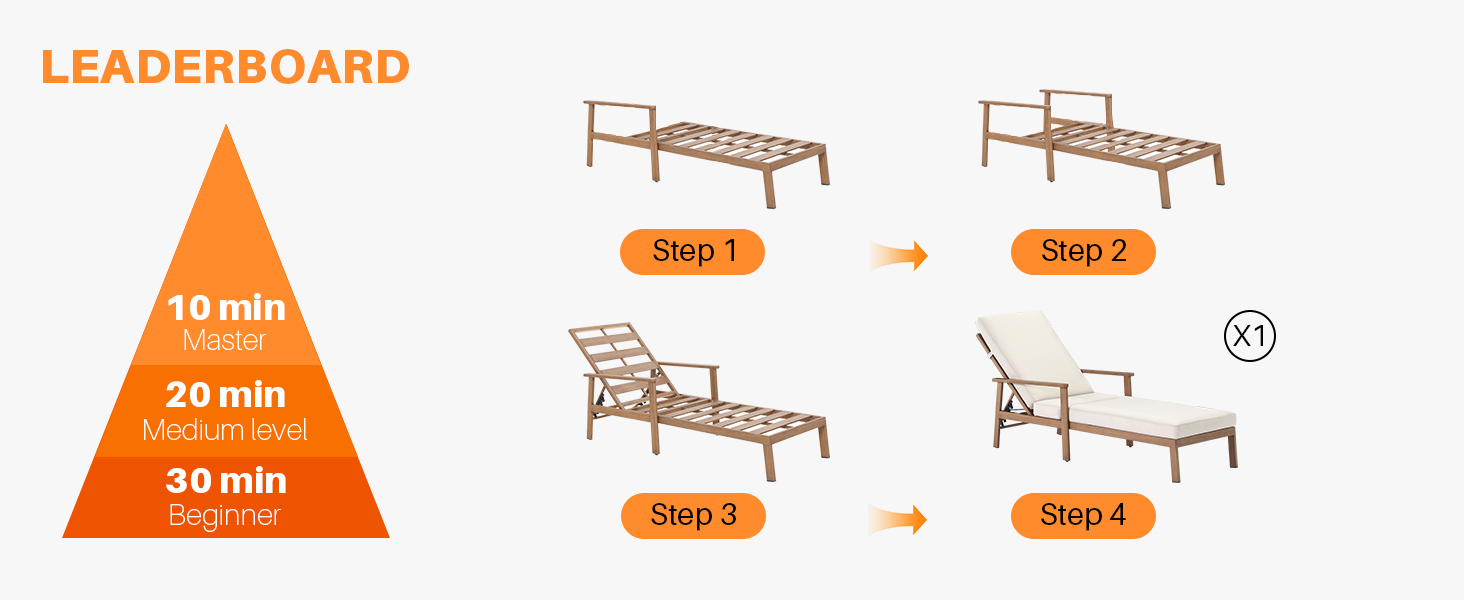 LEADERBOARD

10 min
Master

20 min
Medium level

30 min
Beginner

Step 1

Step 2

Step 3

X1

Step 4