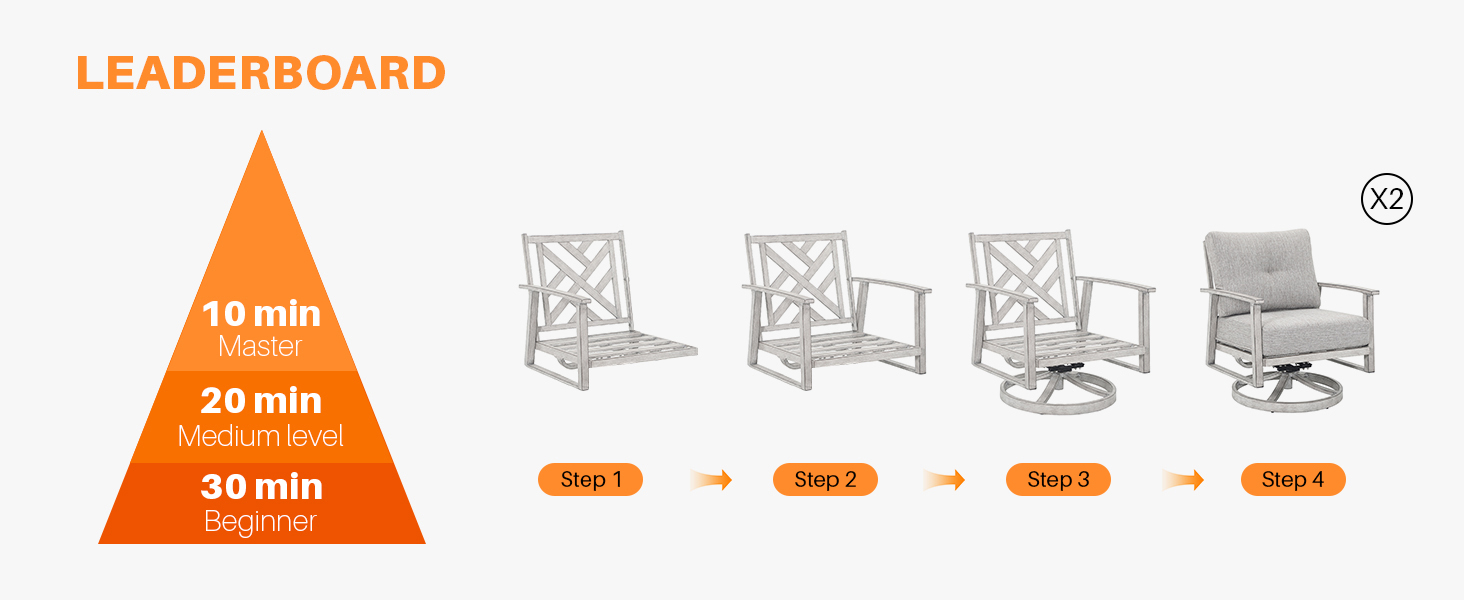 LEADERBOARD

10 min
Master

20 min
Medium level

30 min
Beginner

X2

Step 1

Step 2

Step 3

Step 4