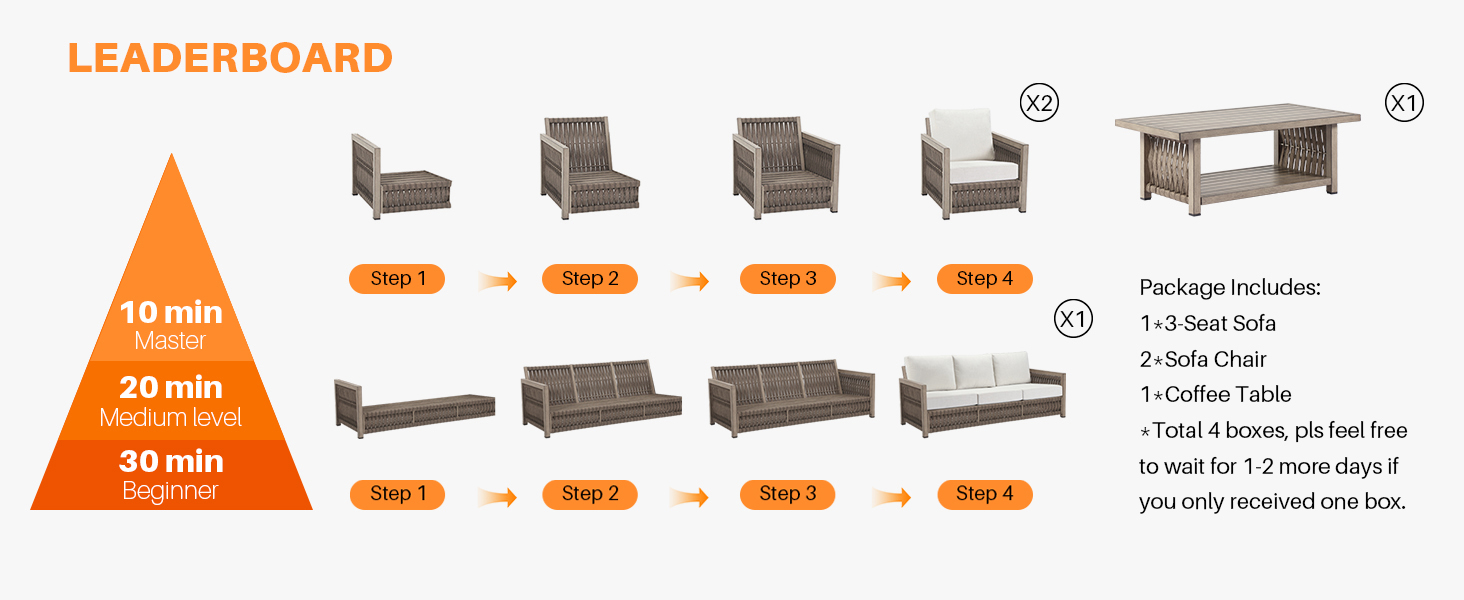 LEADERBOARD

10 min
Master
20 min
Medium level
30 min
Beginner

X2

X1

Step 1
Step 2
Step 3
Step 4

X1

Step 1
Step 2
Step 3
Step 4

Package Includes:
1*3-Seat Sofa
2*Sofa Chair
1*Coffee Table
*Total 4 boxes, pls feel free to wait for 1-2 more days if you only received one box.