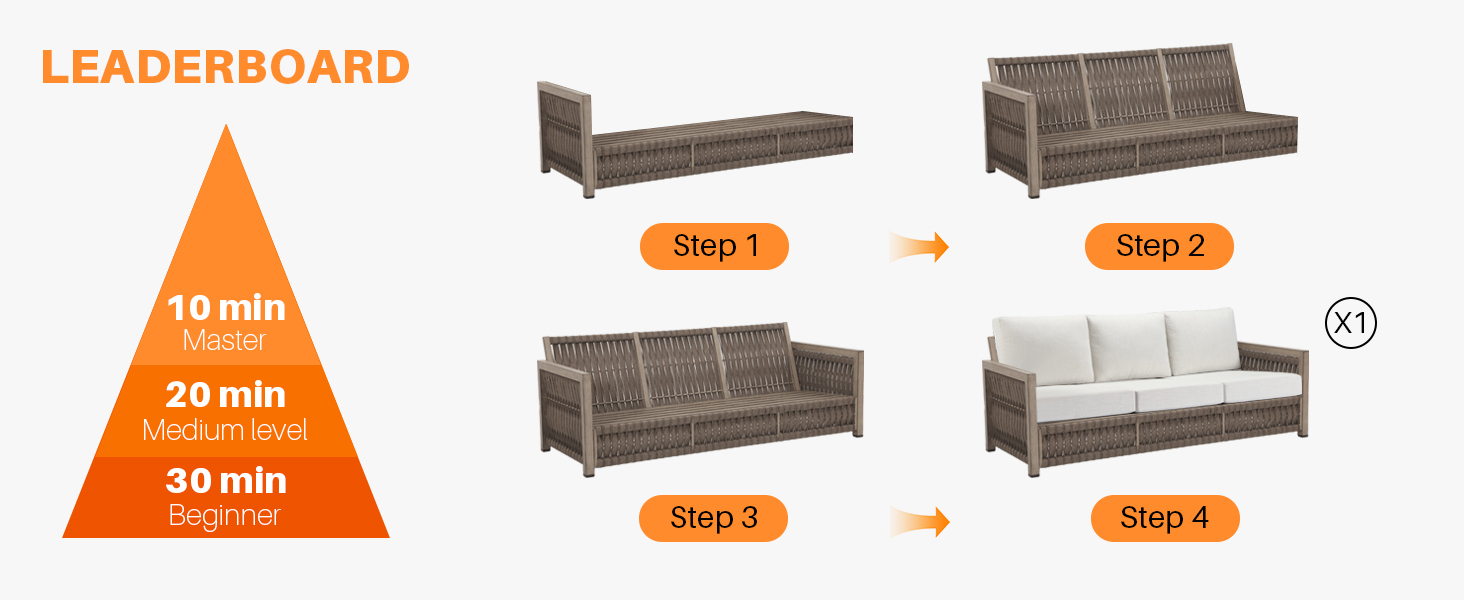 LEADERBOARD

10 min
Master

20 min
Medium level

30 min
Beginner

Step 1

Step 2

Step 3

Step 4

X1