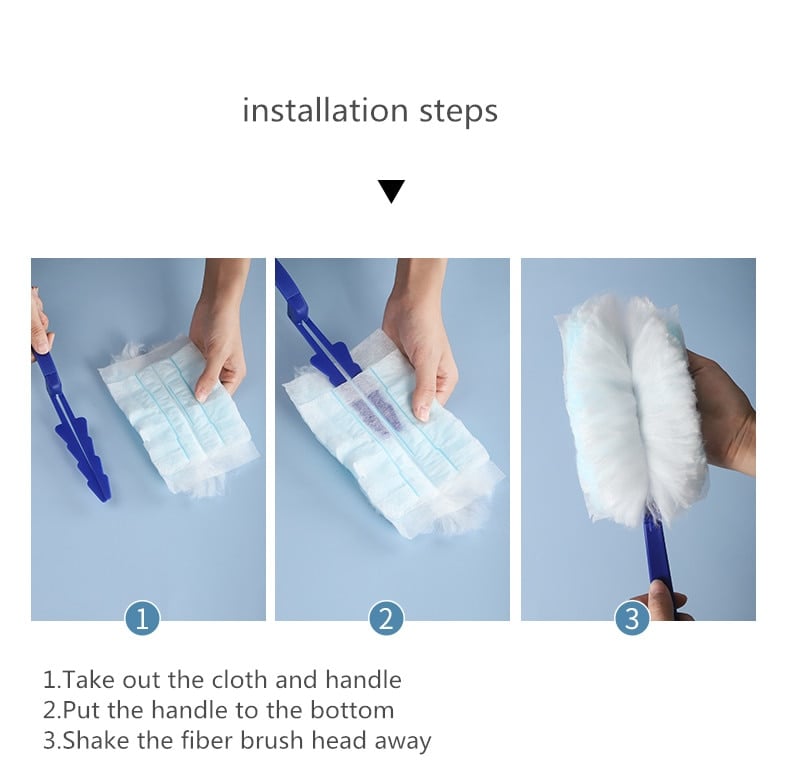 installation steps

1

2

3

1.Take out the cloth and handle
2.Put the handle to the bottom
3.Shake the fiber brush head away