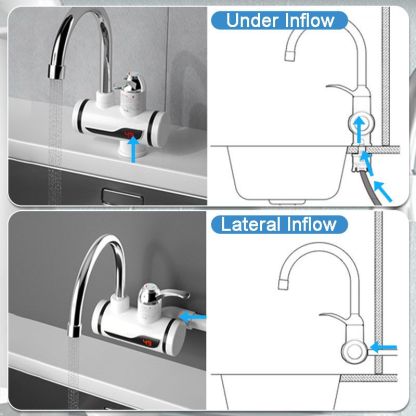 Under Inflow

Lateral Inflow