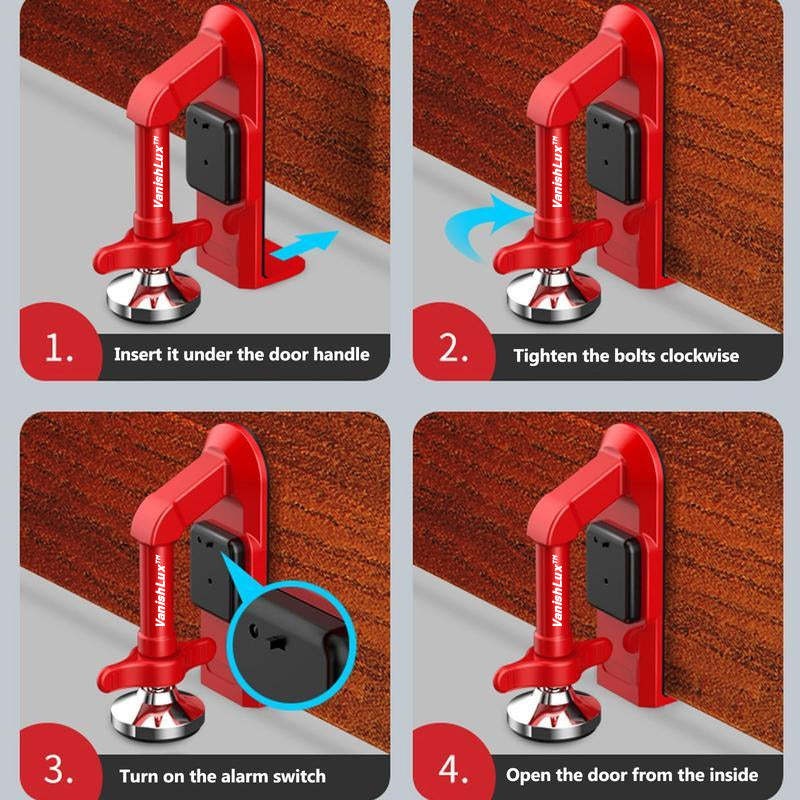 VanishLux™

1. Insert it under the door handle

VanishLux™

2. Tighten the bolts clockwise

VanishLux™

3. Turn on the alarm switch

VanishLux™

4. Open the door from the inside