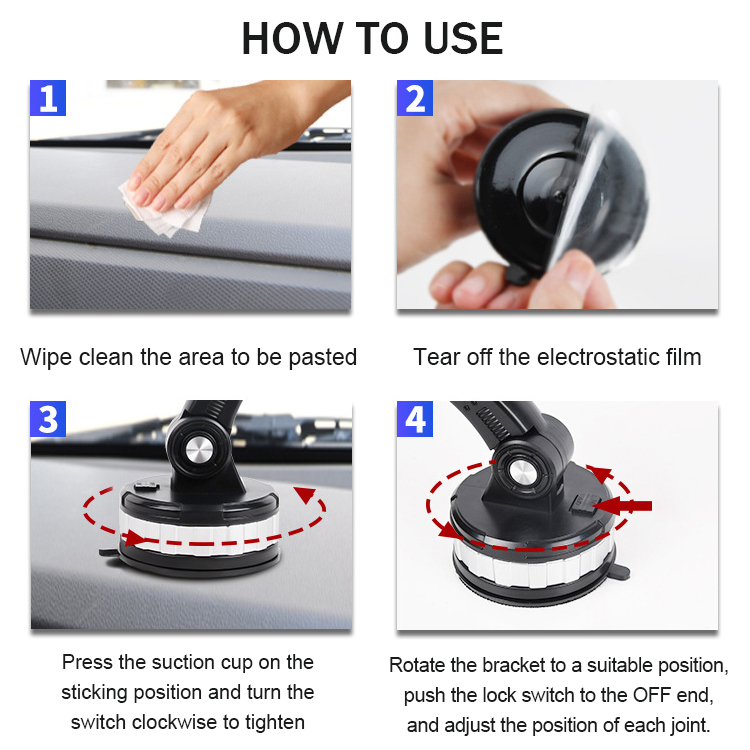 HOW TO USE

1

Wipe clean the area to be pasted

2

Tear off the electrostatic film

3

Press the suction cup on the sticking position and turn the switch clockwise to tighten

4

Rotate the bracket to a suitable position, push the lock switch to the OFF end, and adjust the position of each joint.