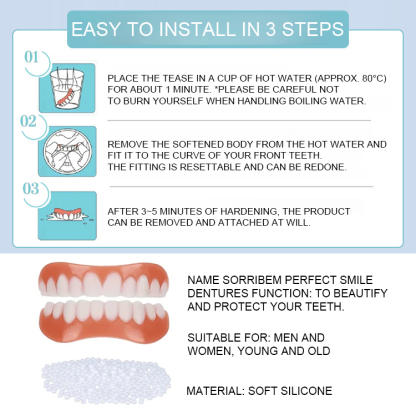 EASY TO INSTALL IN 3 STEPS

01

PLACE THE TEASE IN A CUP OF HOT WATER (APPROX. 80°C) FOR ABOUT 1 MINUTE. *PLEASE BE CAREFUL NOT TO BURN YOURSELF WHEN HANDLING BOILING WATER.

02

REMOVE THE SOFTENED BODY FROM THE HOT WATER AND FIT IT TO THE CURVE OF YOUR FRONT TEETH. THE FITTING IS RESETTABLE AND CAN BE REDONE.

03

AFTER 3~5 MINUTES OF HARDENING, THE PRODUCT CAN BE REMOVED AND ATTACHED AT WILL.

NAME SORRIBEM PERFECT SMILE DENTURES FUNCTION: TO BEAUTIFY AND PROTECT YOUR TEETH.

SUITABLE FOR: MEN AND WOMEN, YOUNG AND OLD

MATERIAL: SOFT SILICONE