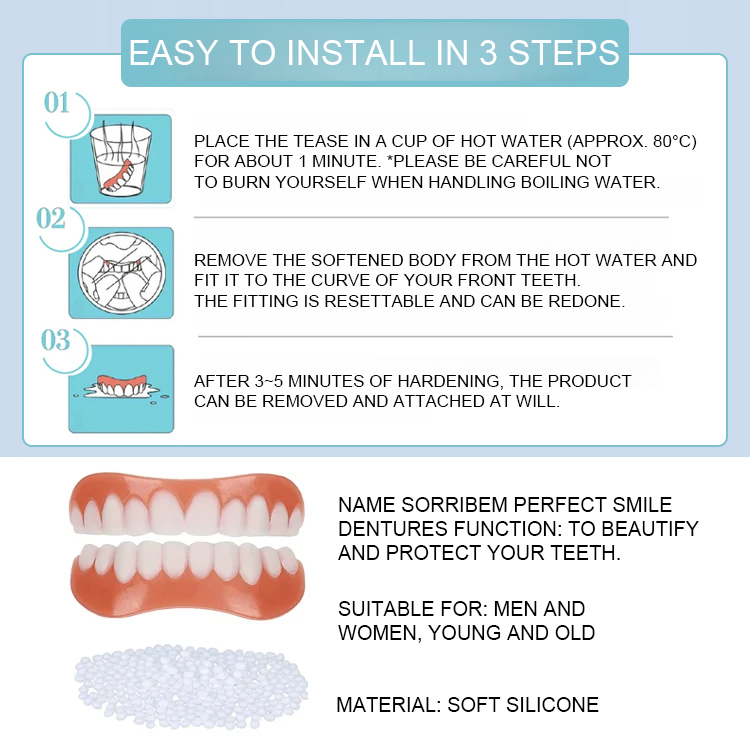 EASY TO INSTALL IN 3 STEPS

01

PLACE THE TEASE IN A CUP OF HOT WATER (APPROX. 80°C) FOR ABOUT 1 MINUTE. *PLEASE BE CAREFUL NOT TO BURN YOURSELF WHEN HANDLING BOILING WATER.

02

REMOVE THE SOFTENED BODY FROM THE HOT WATER AND FIT IT TO THE CURVE OF YOUR FRONT TEETH.
THE FITTING IS RESETTABLE AND CAN BE REDONE.

03

AFTER 3~5 MINUTES OF HARDENING, THE PRODUCT CAN BE REMOVED AND ATTACHED AT WILL.

NAME SORRIBEM PERFECT SMILE DENTURES FUNCTION: TO BEAUTIFY AND PROTECT YOUR TEETH.

SUITABLE FOR: MEN AND WOMEN, YOUNG AND OLD

MATERIAL: SOFT SILICONE