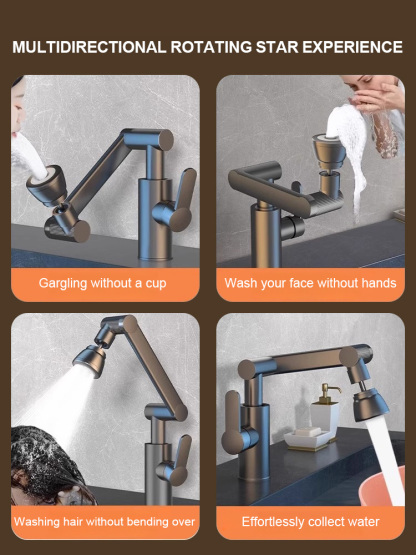 MULTIDIRECTIONAL ROTATING STAR EXPERIENCE

Gargling without a cup

Wash your face without hands

Washing hair without bending over

Effortlessly collect water