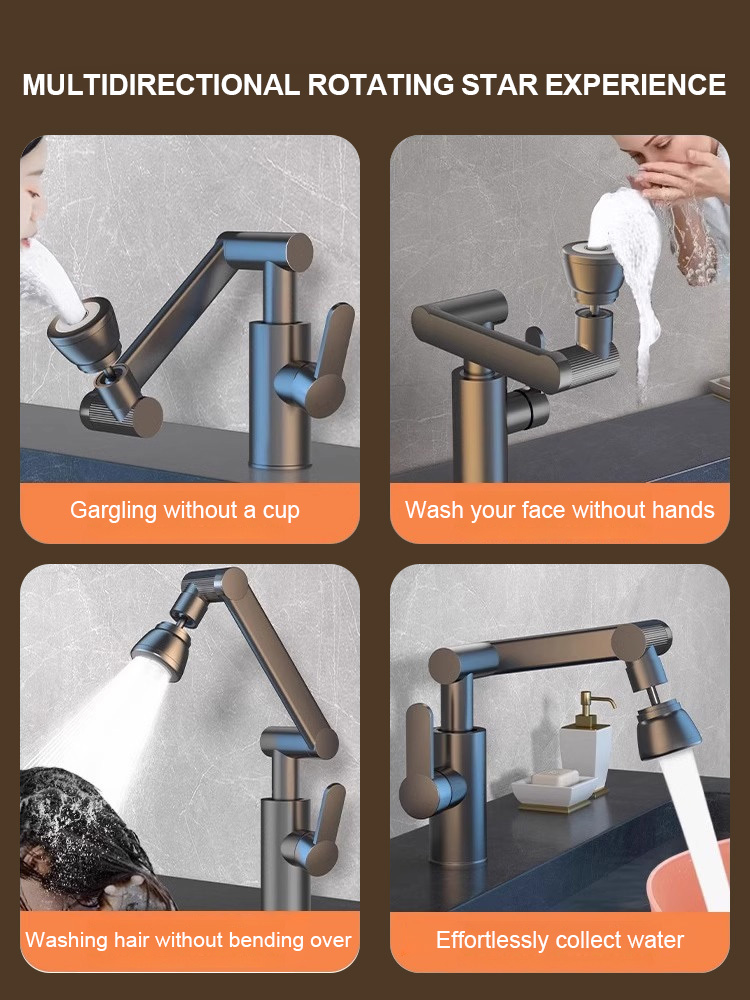 MULTIDIRECTIONAL ROTATING STAR EXPERIENCE

Gargling without a cup

Wash your face without hands

Washing hair without bending over

Effortlessly collect water