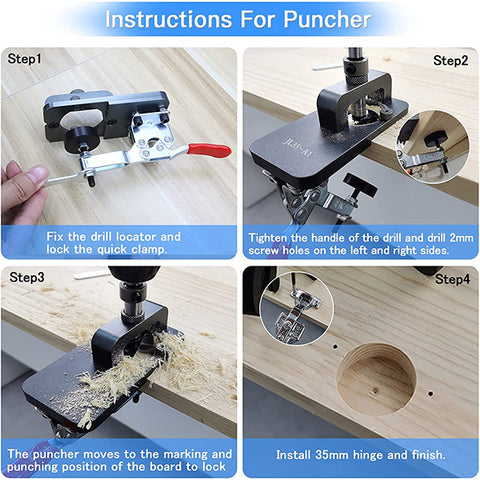 Instructions For Puncher

Step1

Fix the drill locator and lock the quick clamp.

Step2

JLS-A1

Tighten the handle of the drill and drill 2mm screw holes on the left and right sides.

Step3

The puncher moves to the marking and punching position of the board to lock

Step4

Install 35mm hinge and finish.