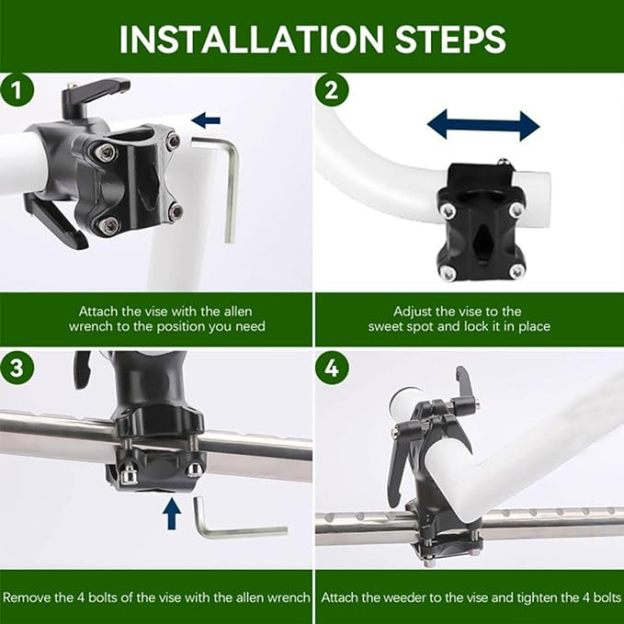 INSTALLATION STEPS

1

Attach the vise with the allen wrench to the position you need

2

Adjust the vise to the sweet spot and lock it in place

3

Remove the 4 bolts of the vise with the allen wrench

4

Attach the weeder to the vise and tighten the 4 bolts