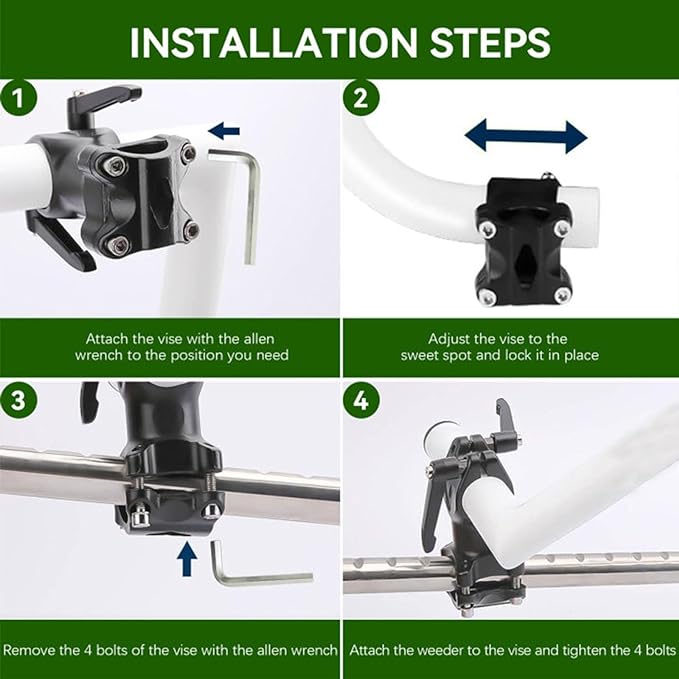 INSTALLATION STEPS

1

Attach the vise with the allen wrench to the position you need

2

Adjust the vise to the sweet spot and lock it in place

3

Remove the 4 bolts of the vise with the allen wrench

4

Attach the weeder to the vise and tighten the 4 bolts