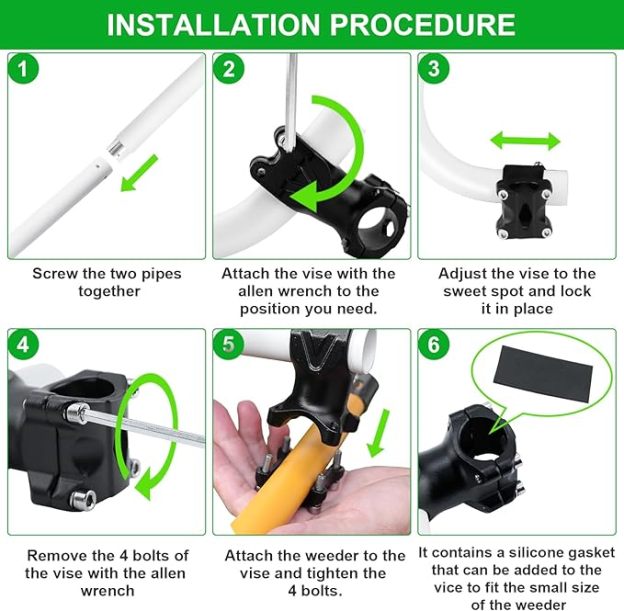 INSTALLATION PROCEDURE

1

Screw the two pipes together

2

Attach the vise with the allen wrench to the position you need.

3

Adjust the vise to the sweet spot and lock it in place

4

Remove the 4 bolts of the vise with the allen wrench

5

Attach the weeder to the vise and tighten the 4 bolts.

6

It contains a silicone gasket that can be added to the vice to fit the small size of the weeder