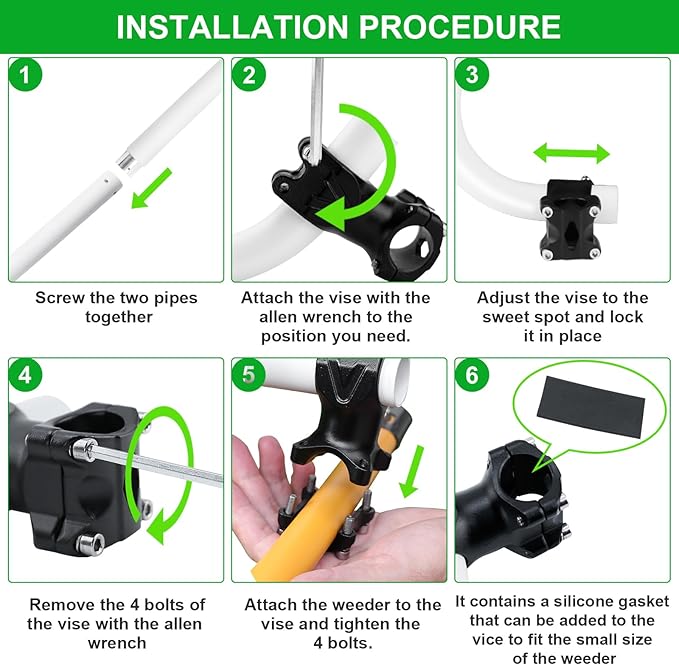 INSTALLATION PROCEDURE

1

Screw the two pipes together

2

Attach the vise with the allen wrench to the position you need.

3

Adjust the vise to the sweet spot and lock it in place

4

Remove the 4 bolts of the vise with the allen wrench

5

Attach the weeder to the vise and tighten the 4 bolts.

6

It contains a silicone gasket that can be added to the vice to fit the small size of the weeder