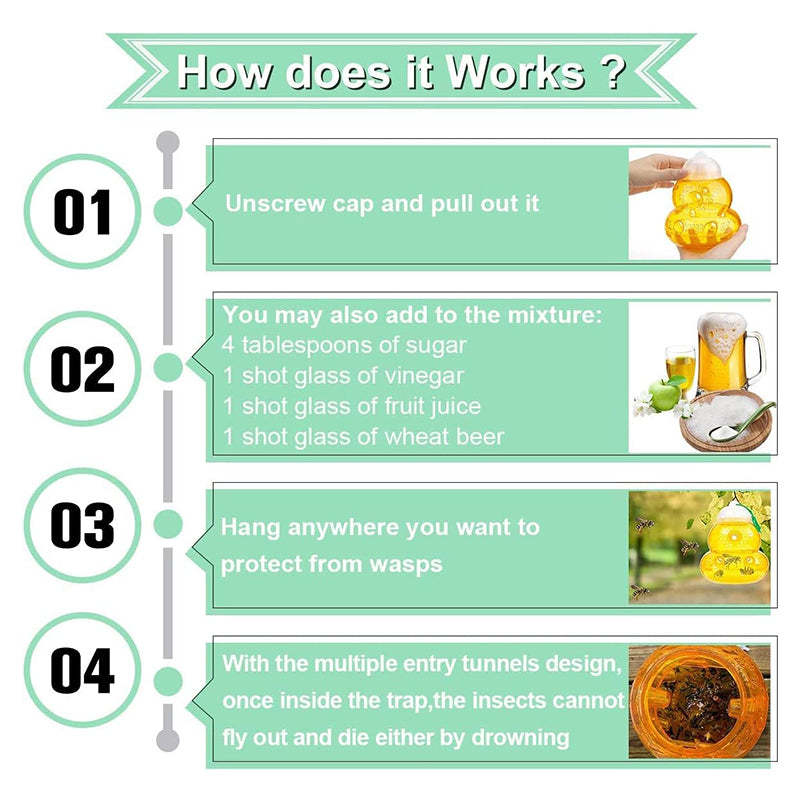 How does it Works ?

01

Unscrew cap and pull out it

02

You may also add to the mixture:
4 tablespoons of sugar
1 shot glass of vinegar
1 shot glass of fruit juice
1 shot glass of wheat beer

03

Hang anywhere you want to protect from wasps

04

With the multiple entry tunnels design, once inside the trap,the insects cannot fly out and die either by drowning