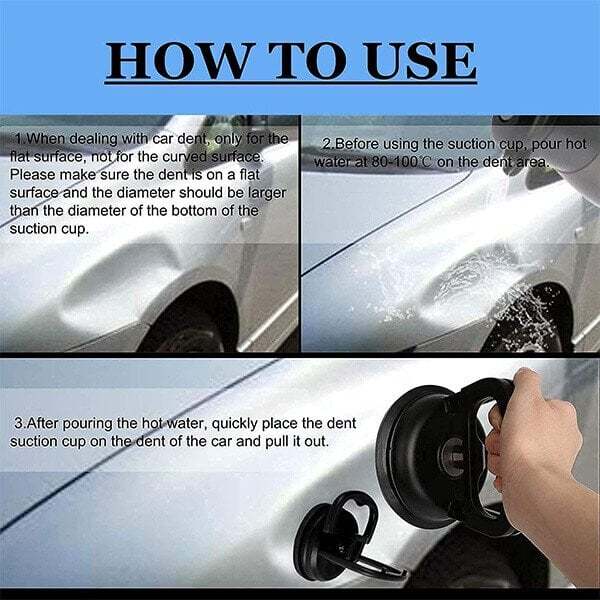 HOW TO USE

1.When dealing with car dent, only for the flat surface, not for the curved surface. Please make sure the dent is on a flat surface and the diameter should be larger than the diameter of the bottom of the suction cup.

2.Before using the suction cup, pour hot water at 80-100℃ on the dent area.

3.After pouring the hot water, quickly place the dent suction cup on the dent of the car and pull it out.