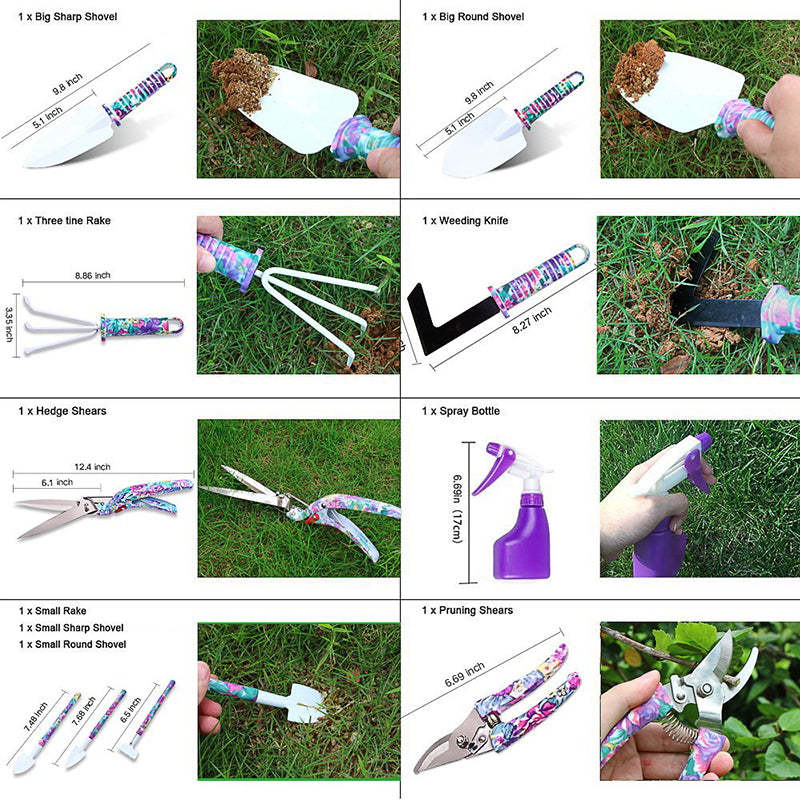 1 x Big Sharp Shovel

9.8 inch
5.1 inch

1 x Big Round Shovel

9.8 inch
5.1 inch

1 x Three tine Rake

8.86 inch
3.35 inch

1 x Weeding Knife

8.27 inch

1 x Hedge Shears

12.4 inch
6.1 inch

1 x Spray Bottle

6.69in (17cm)

1 x Small Rake
1 x Small Sharp Shovel
1 x Small Round Shovel

7.48 inch
7.68 inch
6.5 inch

1 x Pruning Shears

6.69 inch