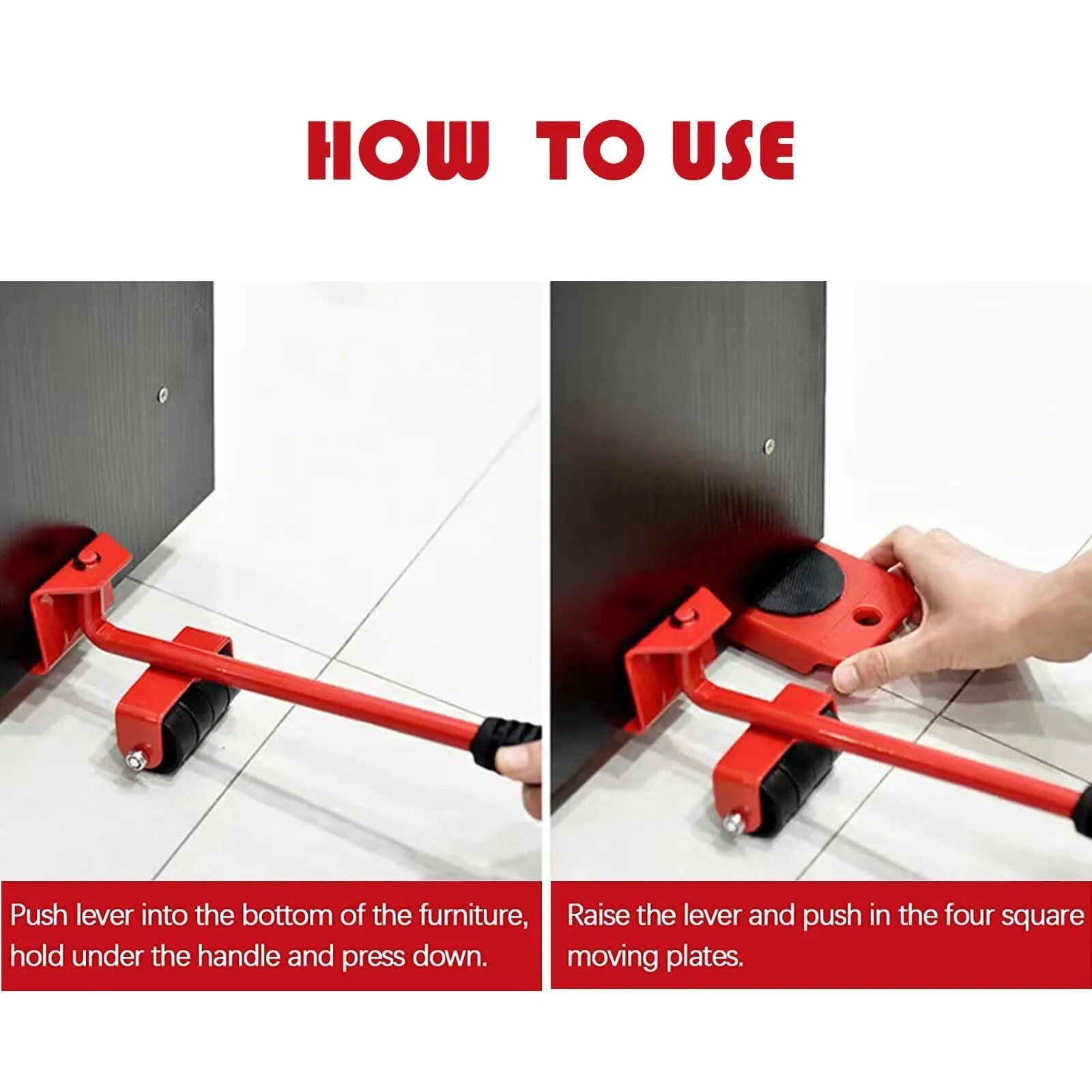 HOW TO USE

Push lever into the bottom of the furniture, hold under the handle and press down.

Raise the lever and push in the four square moving plates.