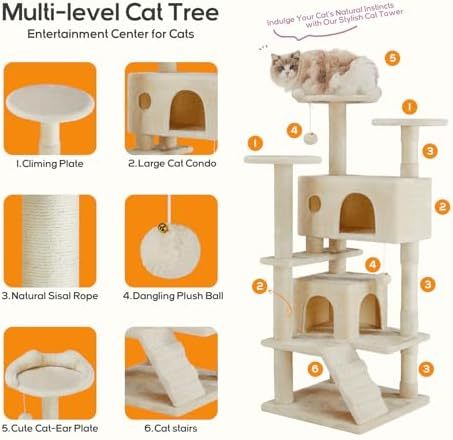 Multi-level Cat Tree

Entertainment Center for Cats

Indulge Your Cat's Natural Instincts with Our Stylish Cat Tower

1.Climing Plate

2.Large Cat Condo

3.Natural Sisal Rope

4.Dangling Plush Ball

5.Cute Cat-Ear Plate

6.Cat stairs

5

1

4

1

3

2

4

2

3

6

3