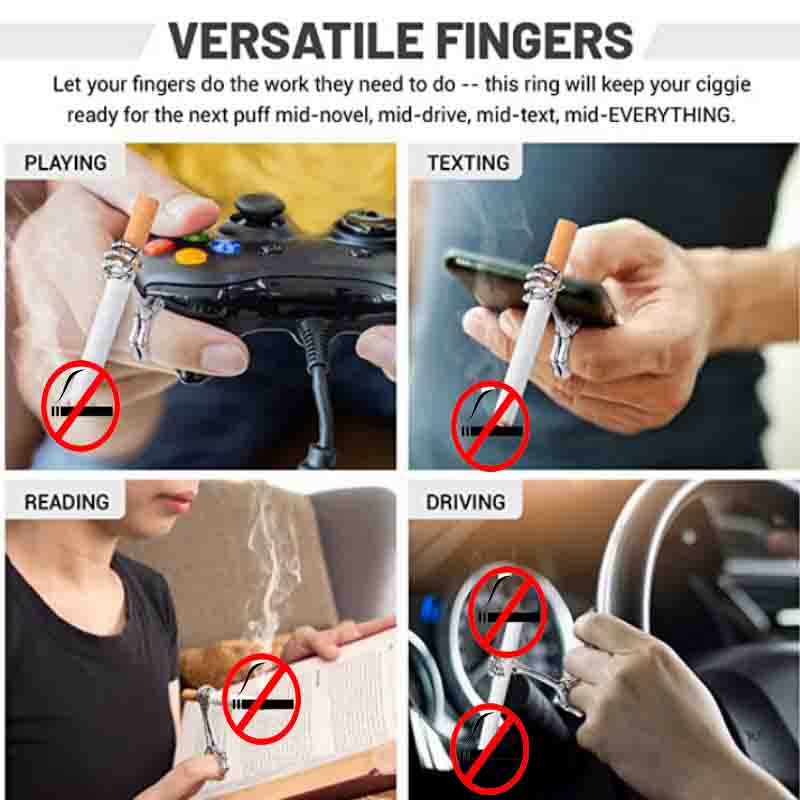 VERSATILE FINGERS

Let your fingers do the work they need to do -- this ring will keep your ciggie ready for the next puff mid-novel, mid-drive, mid-text, mid-EVERYTHING.

PLAYING

TEXTING

READING

DRIVING