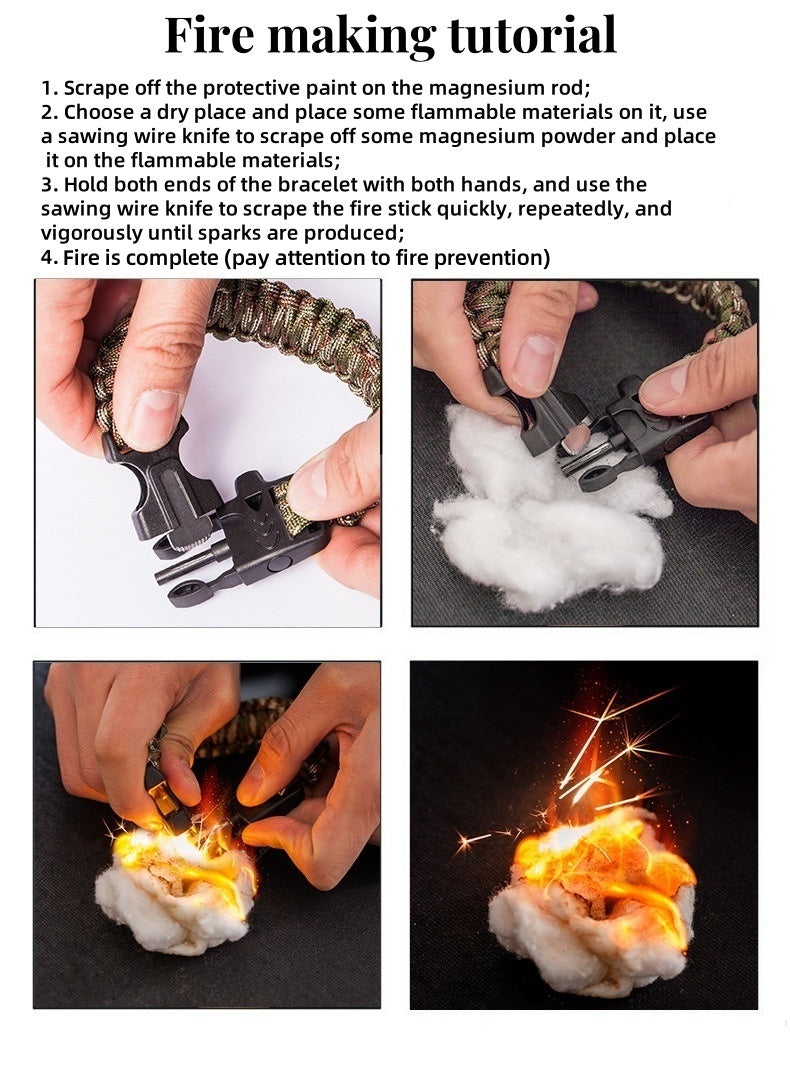 Fire making tutorial

1. Scrape off the protective paint on the magnesium rod;
2. Choose a dry place and place some flammable materials on it, use a sawing wire knife to scrape off some magnesium powder and place it on the flammable materials;
3. Hold both ends of the bracelet with both hands, and use the sawing wire knife to scrape the fire stick quickly, repeatedly, and vigorously until sparks are produced;
4. Fire is complete (pay attention to fire prevention)