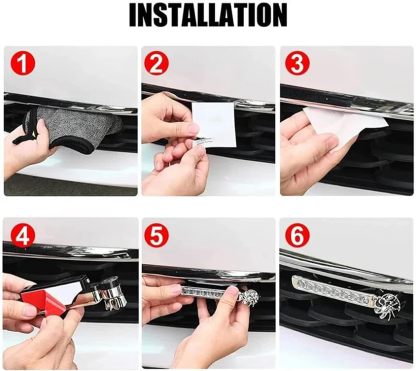 INSTALLATION

1

2

3

4

5

6