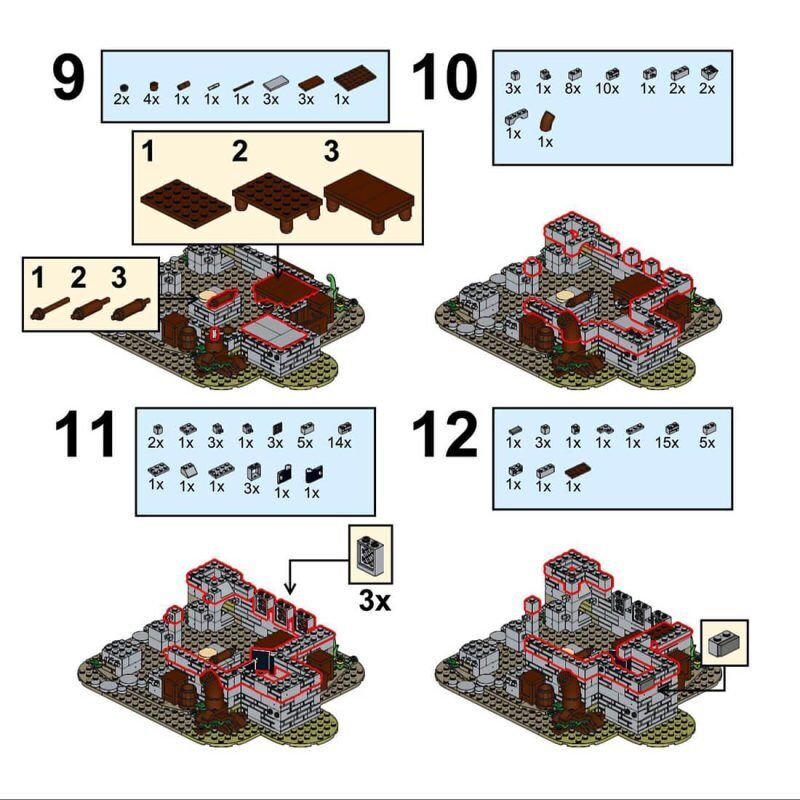 9

2x 4x 1x 1x 1x 3x 3x 1x

1 2 3

1 2 3

10

3x 1x 8x 10x 1x 2x 2x
1x 1x

11

2x 1x 3x 1x 3x 5x 14x
1x 1x 1x 3x 1x 1x

3x

12

1x 3x 1x 1x 1x 15x 5x
1x 1x 1x