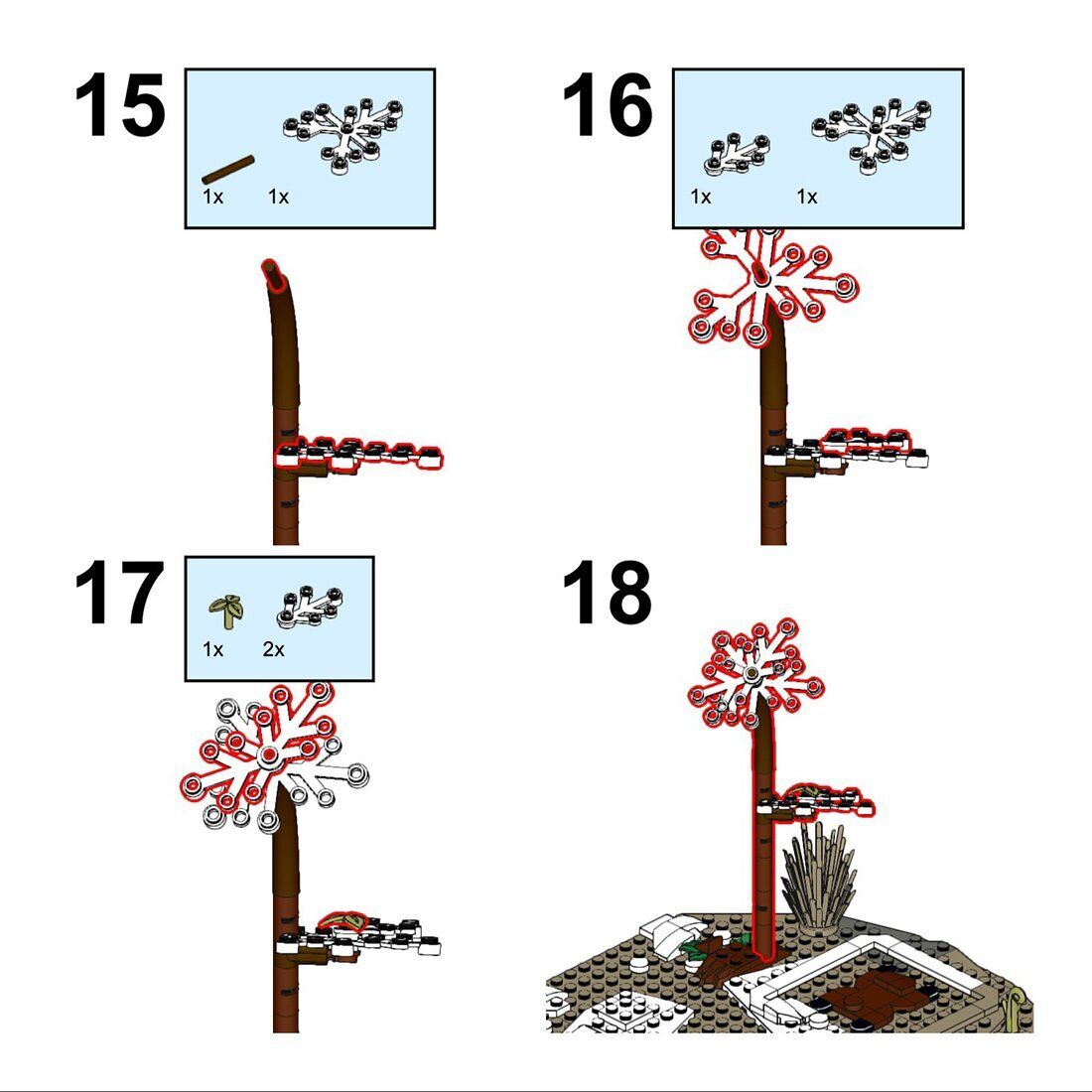 15

1x 1x

16

1x 1x

17

1x 2x

18