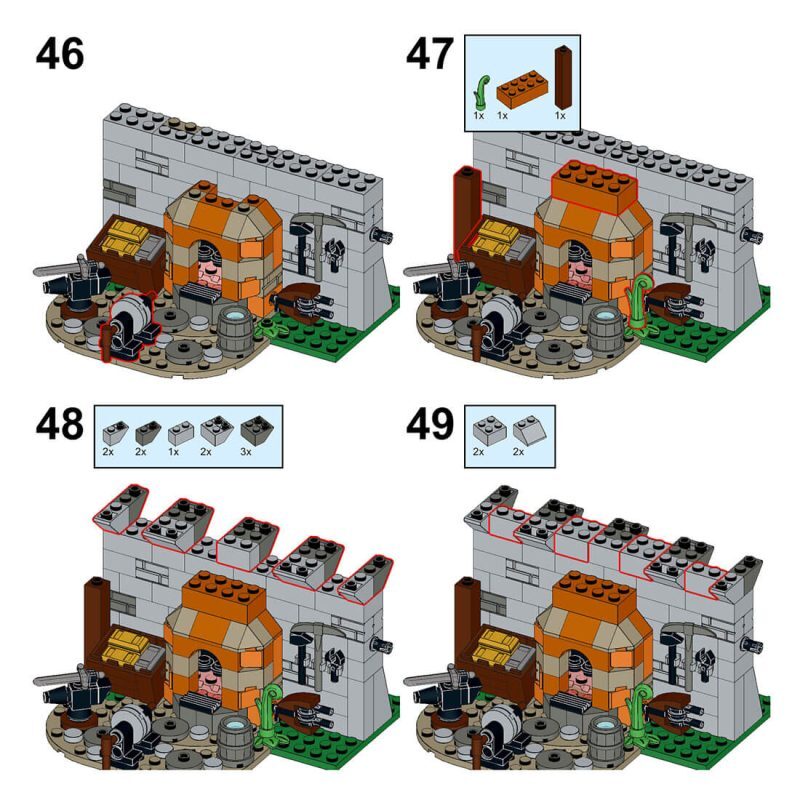 46

47
1x 1x 1x

48
2x 2x 1x 2x 3x

49
2x 2x