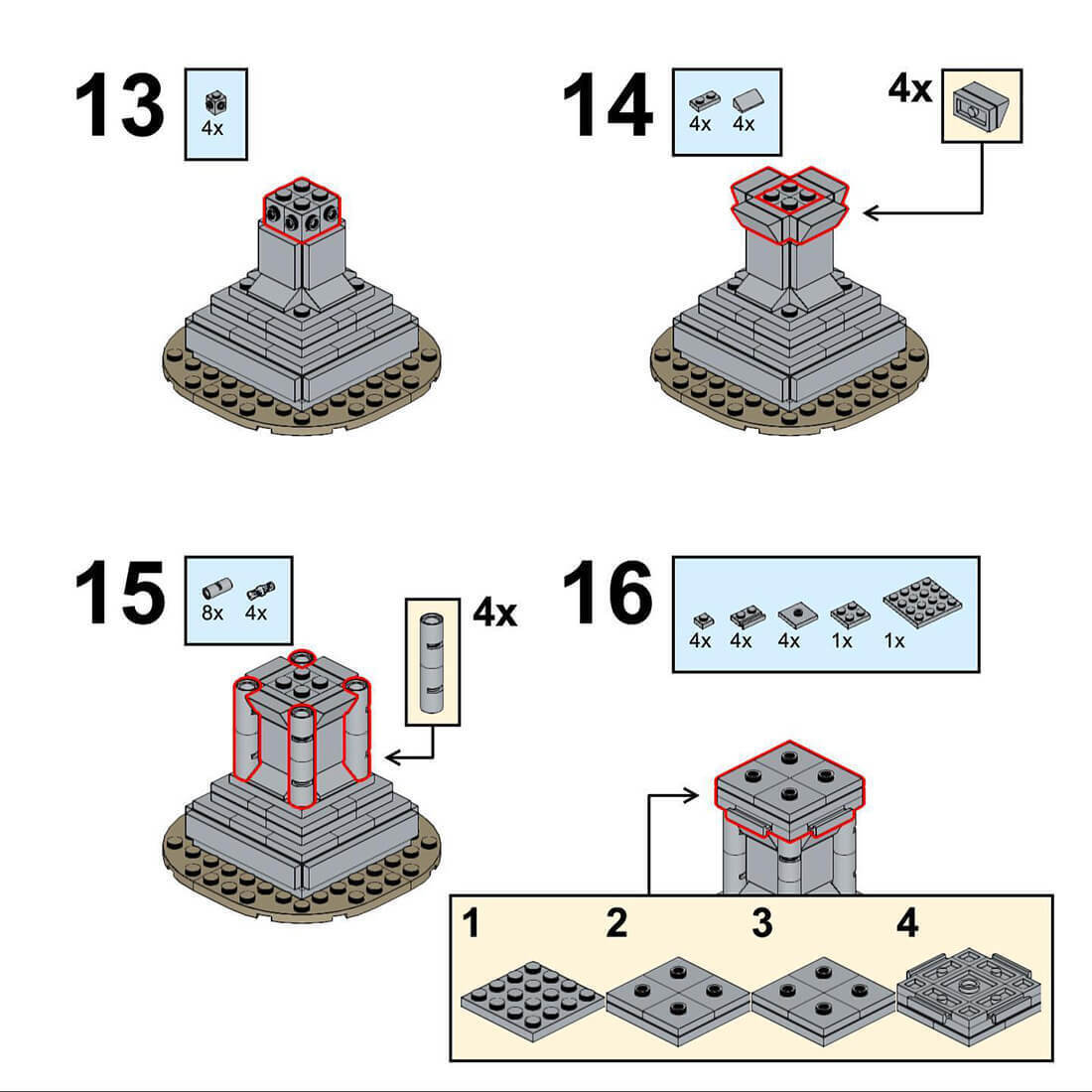 13

4x

14

4x 4x

4x

15

8x 4x

4x

16

4x 4x 4x 1x 1x

1 2 3 4