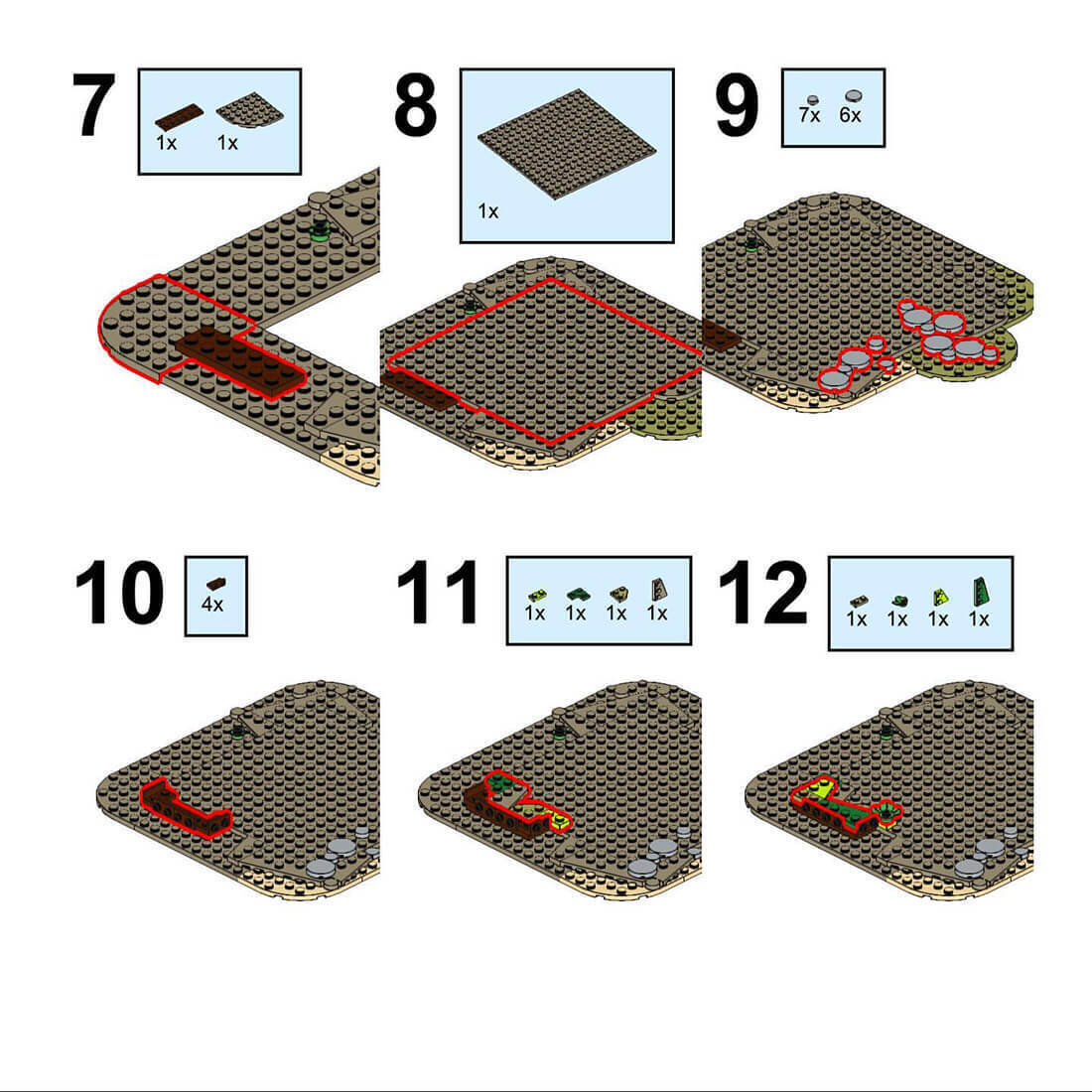 7

1x 1x

8

1x

9

7x 6x

10

4x

11

1x 1x 1x 1x

12

1x 1x 1x 1x