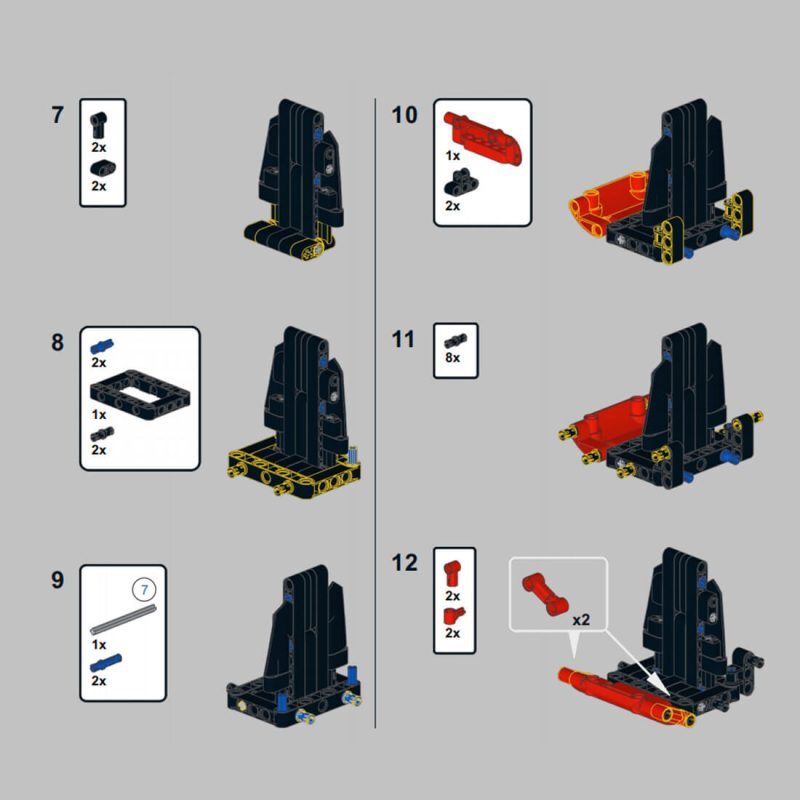 7
2x
2x

8
2x
1x
2x

9
7
1x
2x

10
1x
2x

11
8x

12
2x
2x
x2