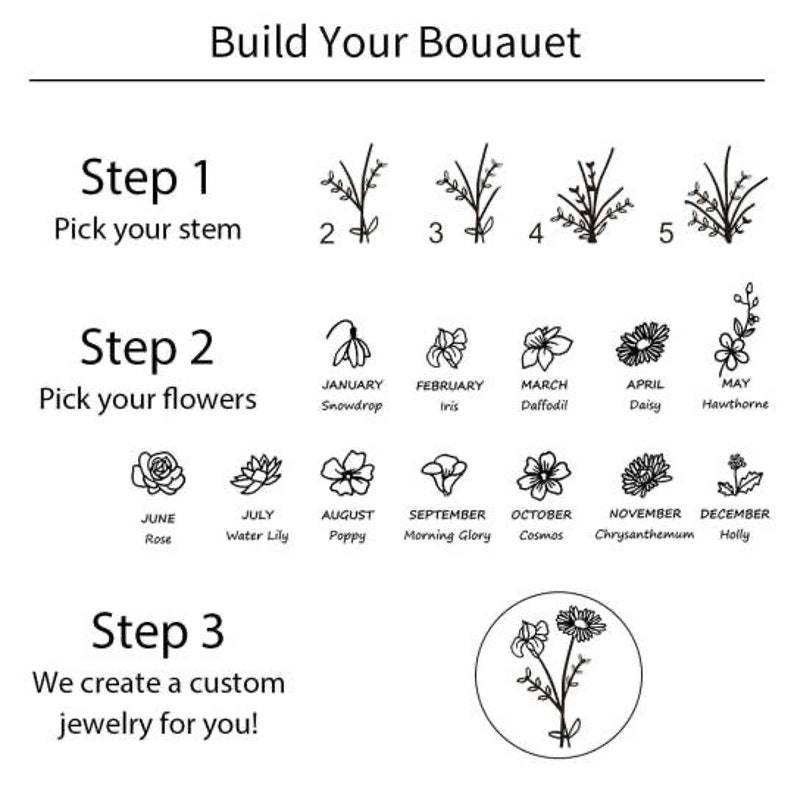 Build Your Bouauet

Step 1
Pick your stem

2 3 4 5

Step 2
Pick your flowers

JANUARY
Snowdrop

FEBRUARY
Iris

MARCH
Daffodil

APRIL
Daisy

MAY
Hawthorne

JUNE
Rose

JULY
Water Lily

AUGUST
Poppy

SEPTEMBER
Morning Glory

OCTOBER
Cosmos

NOVEMBER
Chrysanthemum

DECEMBER
Holly

Step 3
We create a custom jewelry for you!