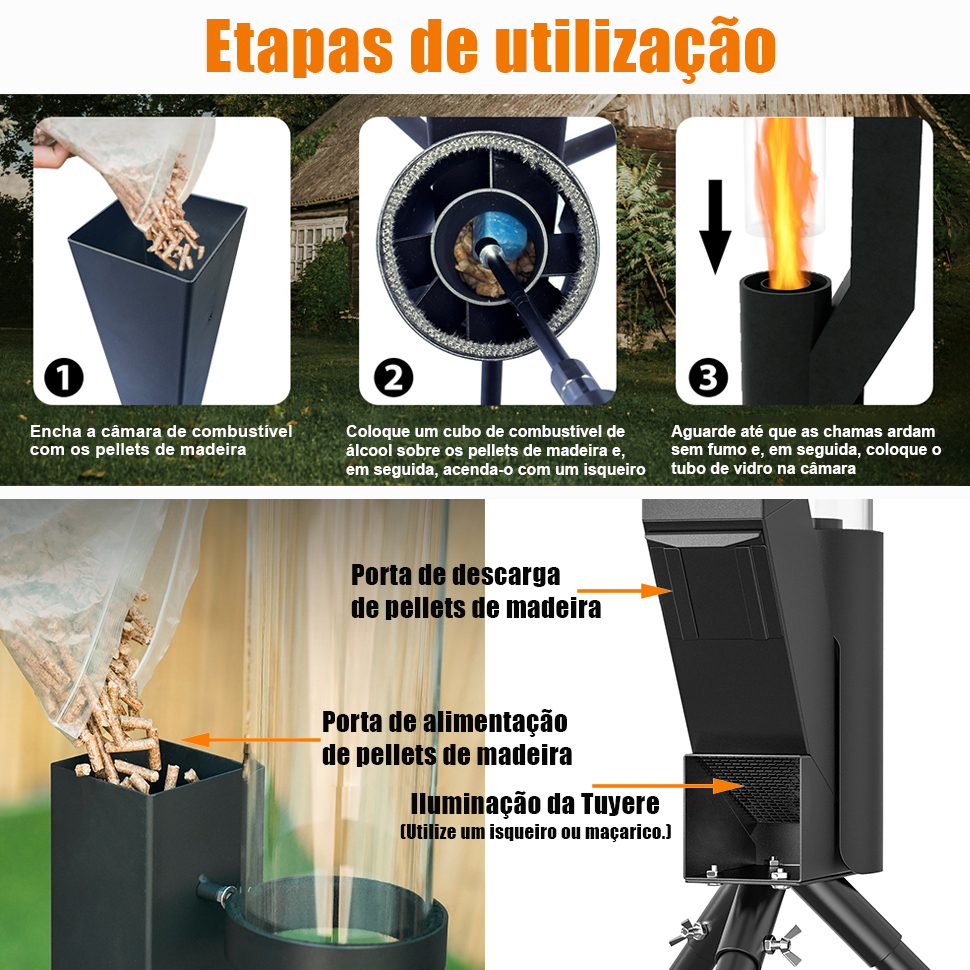 Etapas de utilização

1

Encha a câmara de combustível com os pellets de madeira

2

Coloque um cubo de combustível de álcool sobre os pellets de madeira e, em seguida, acenda-o com um isqueiro

3

Aguarde até que as chamas ardam sem fumo e, em seguida, coloque o tubo de vidro na câmara

Porta de descarga de pellets de madeira

Porta de alimentação de pellets de madeira

Iluminação da Tuyere
(Utilize um isqueiro ou maçarico.)