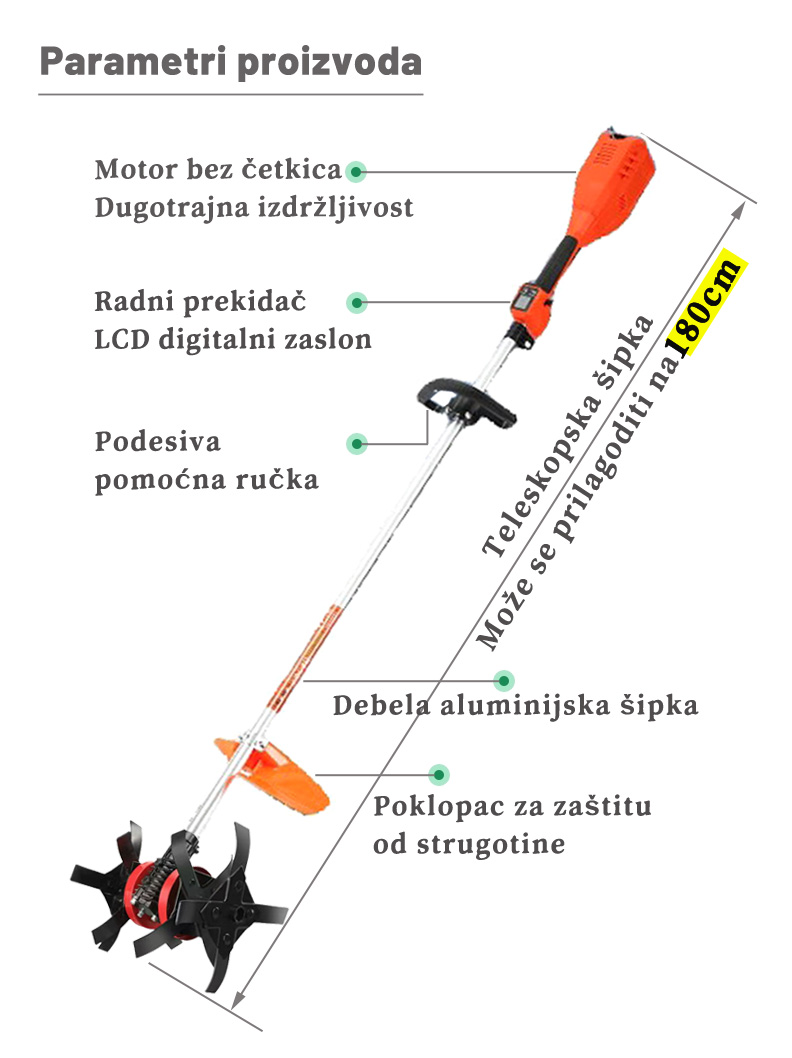 Parametri proizvoda

Motor bez četkica
Dugotrajna izdržljivost

Radni prekidač
LCD digitalni zaslon

Podesiva
pomoćna ručka

Teleskopska šipka
Može se prilagoditi na 180cm

Debela aluminijska šipka

Poklopac za zaštitu
od strugotine